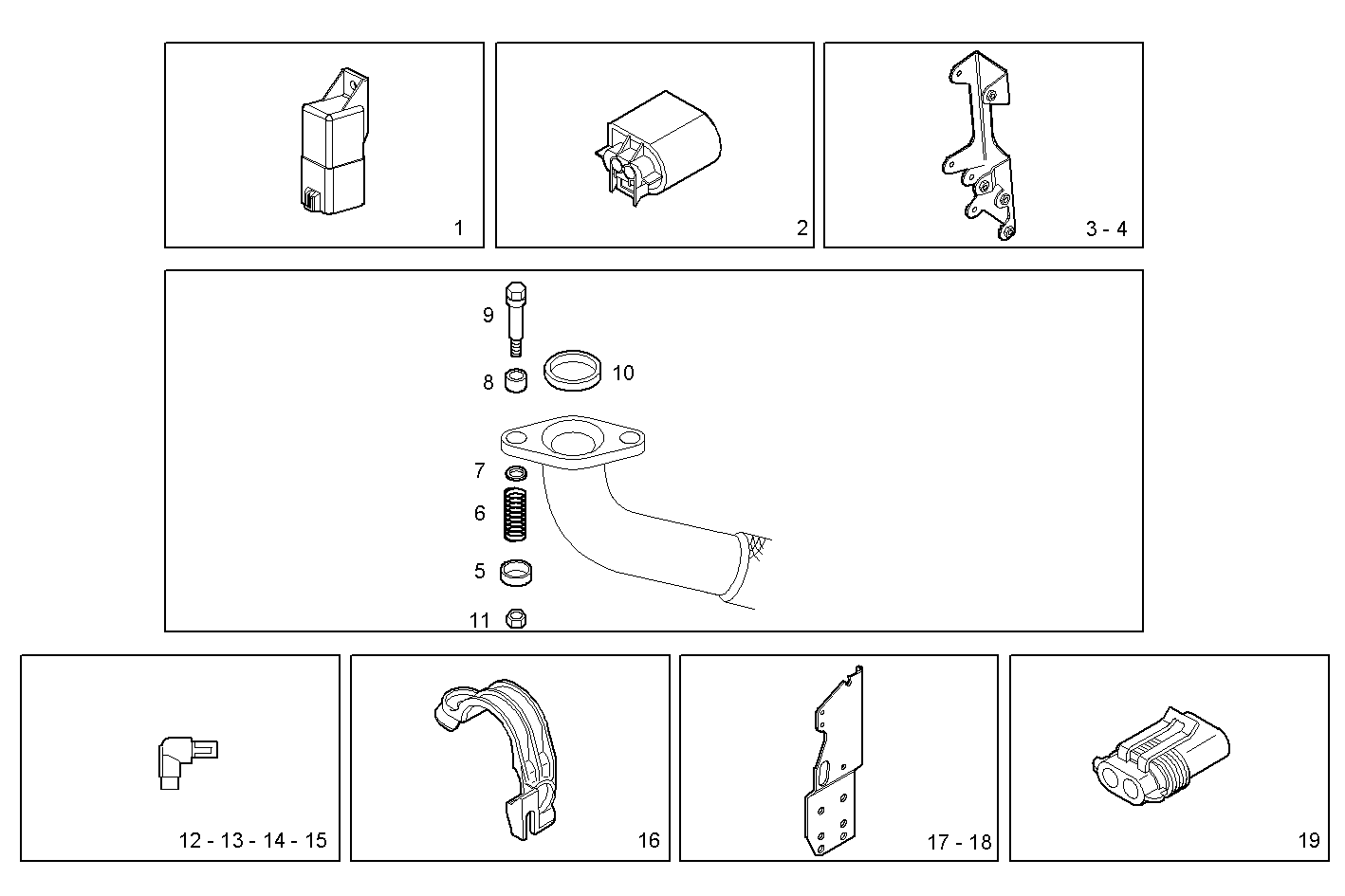 1

2

3 - 4

9

8

10

7

6

5

11

12 - 13 - 14 - 15

16

17 - 18

19