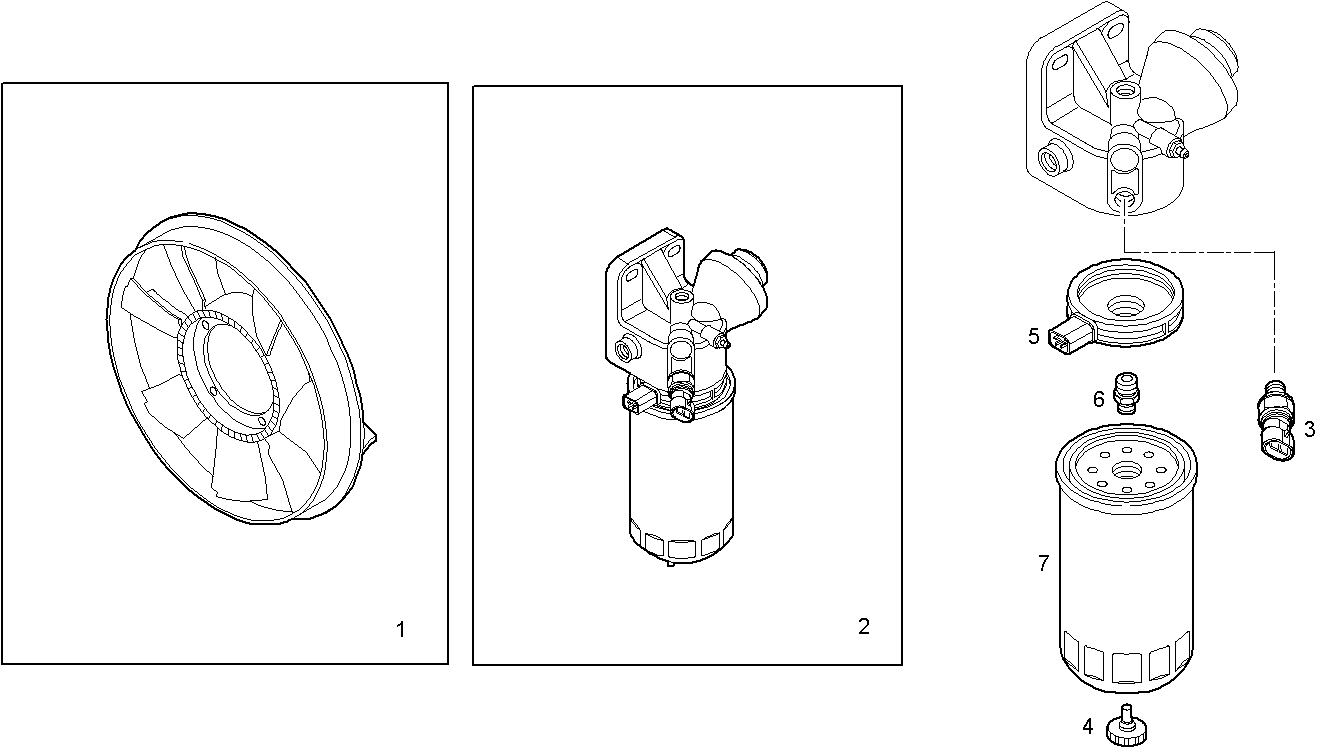 1

2

5

6

3

7

4