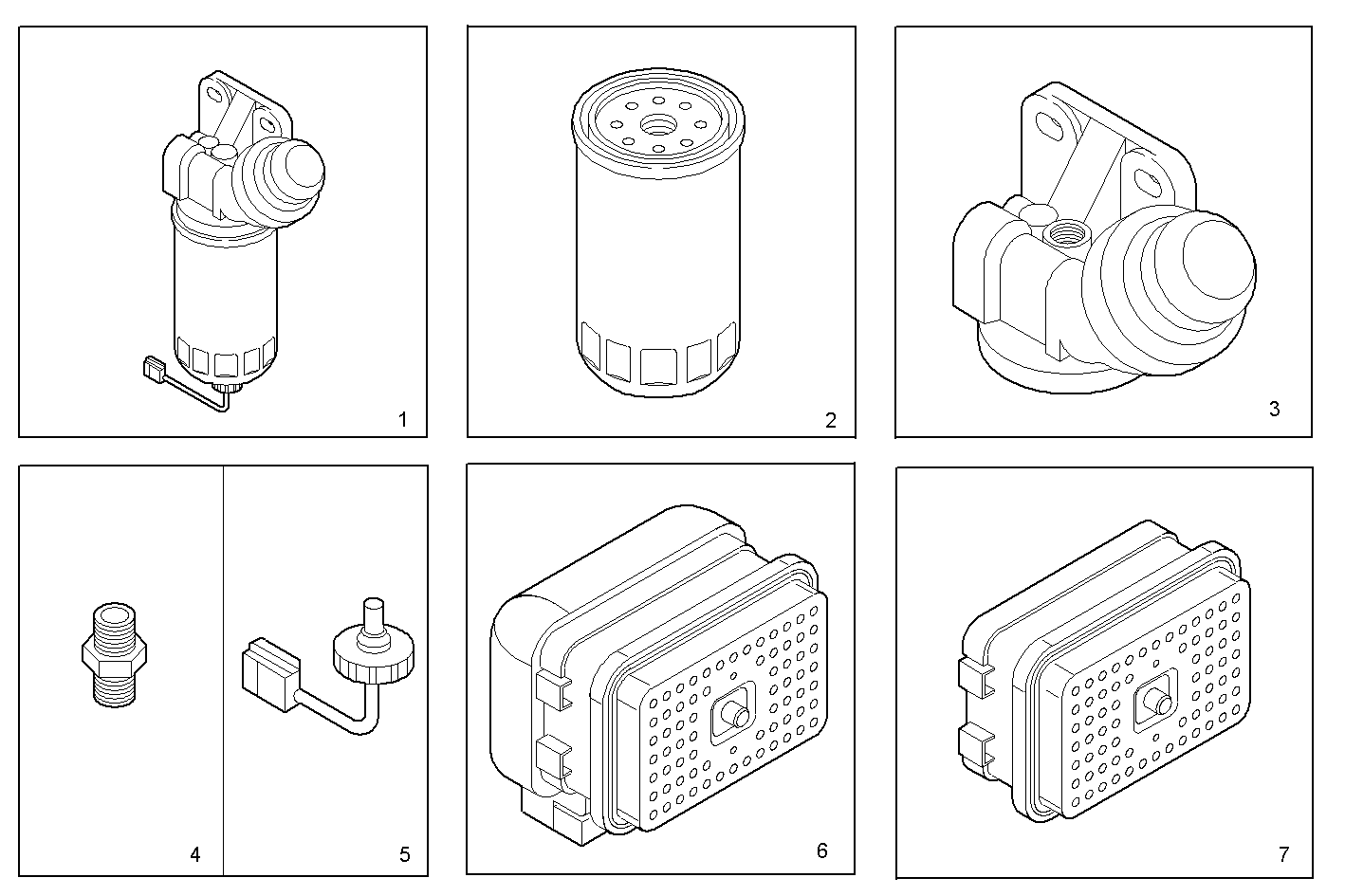 1

2

3

4

5

6

7