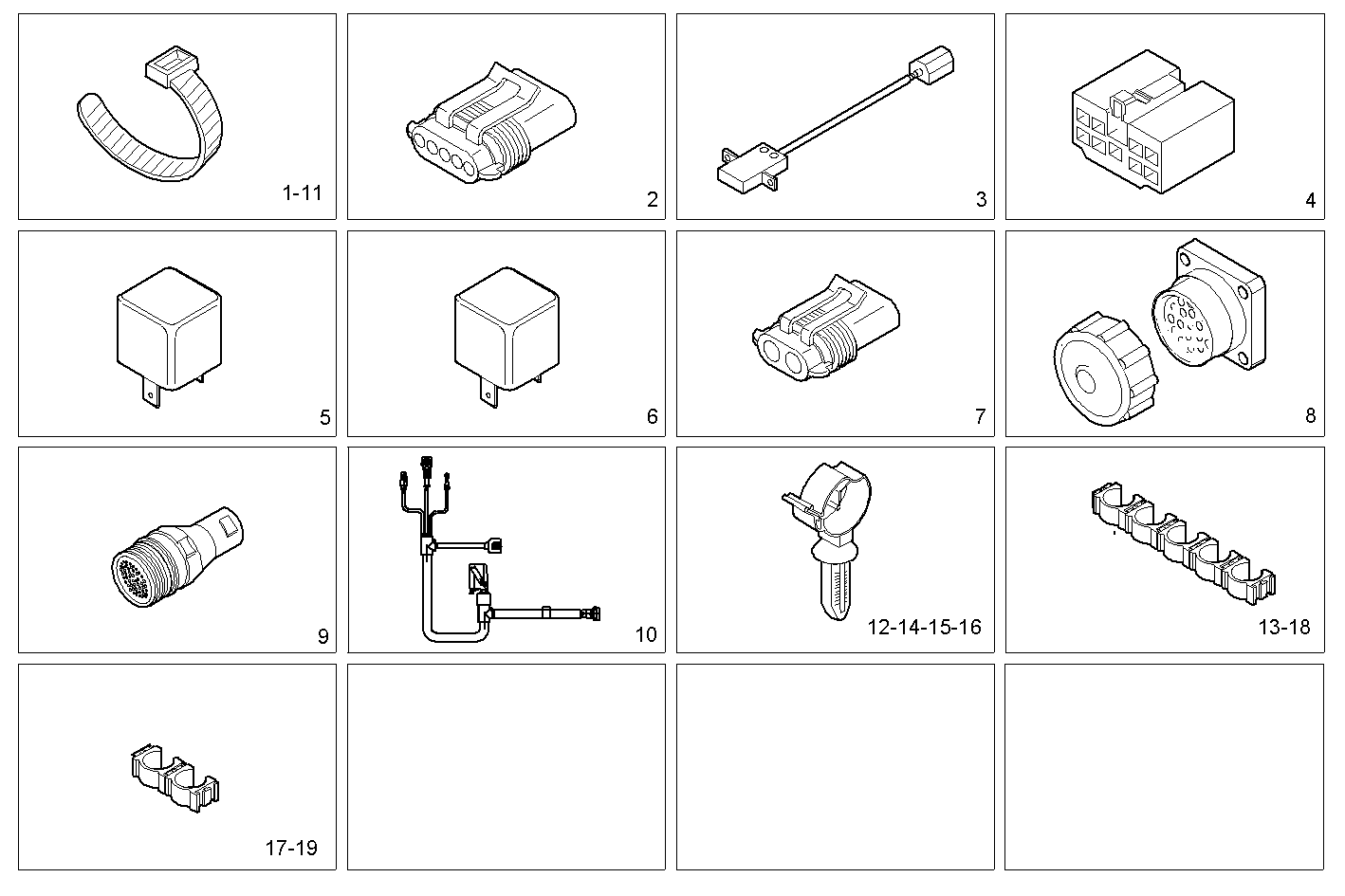 1-11

2

3

4

5

6

7

8

9

10

12-14-15-16

13-18

17-19