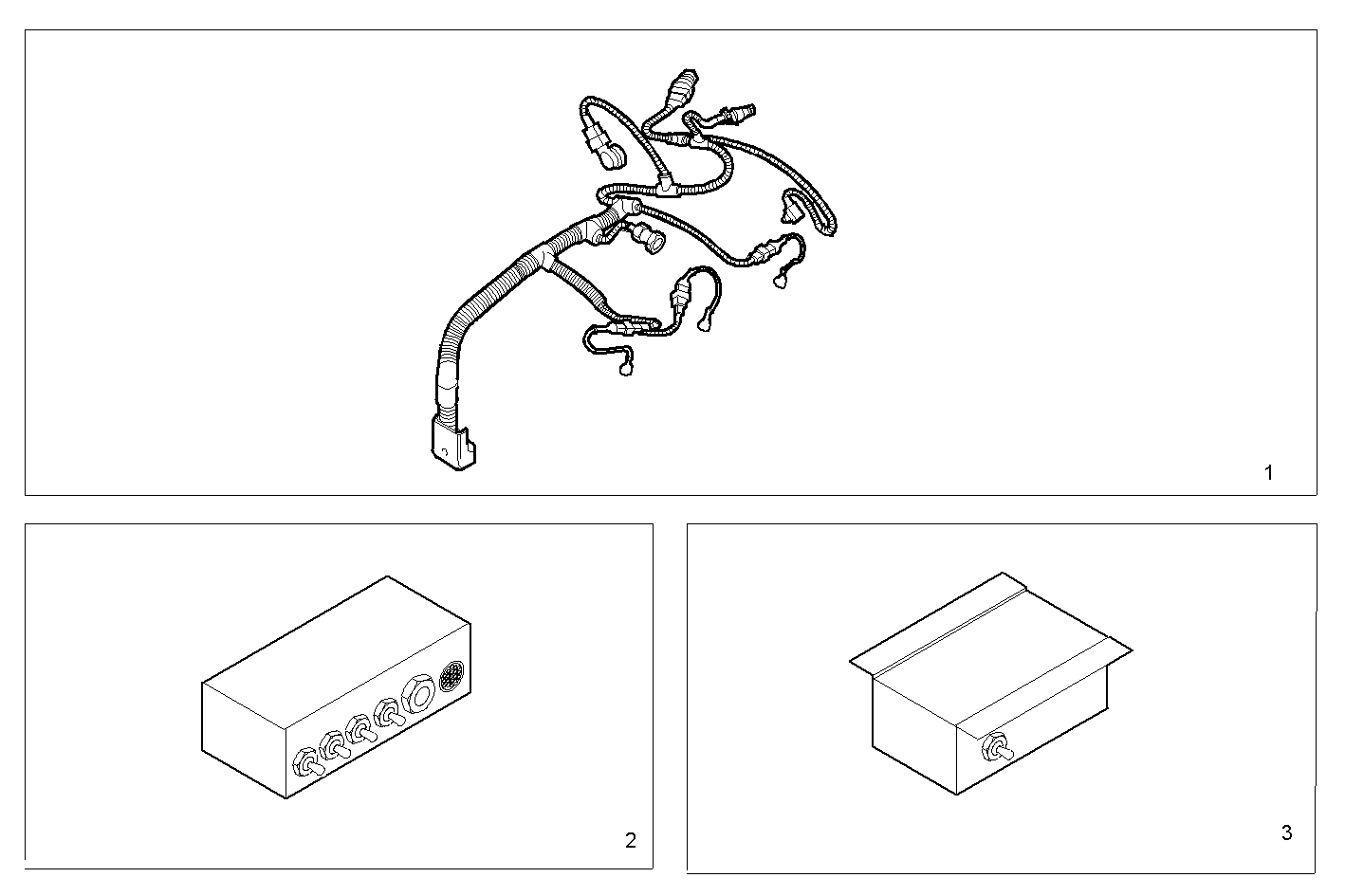 1

2

3