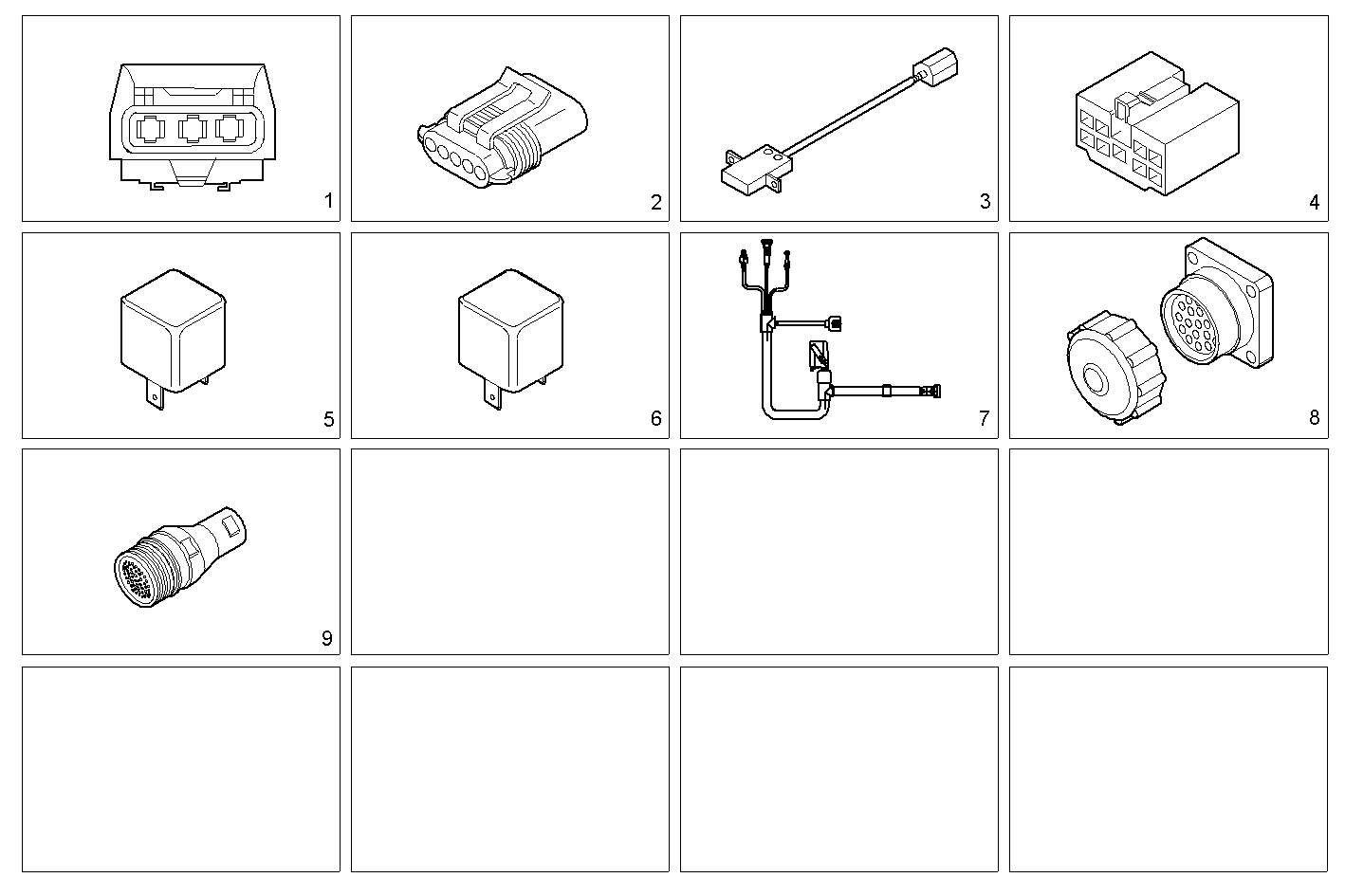 1

2

3

4

5

6

7

8

9