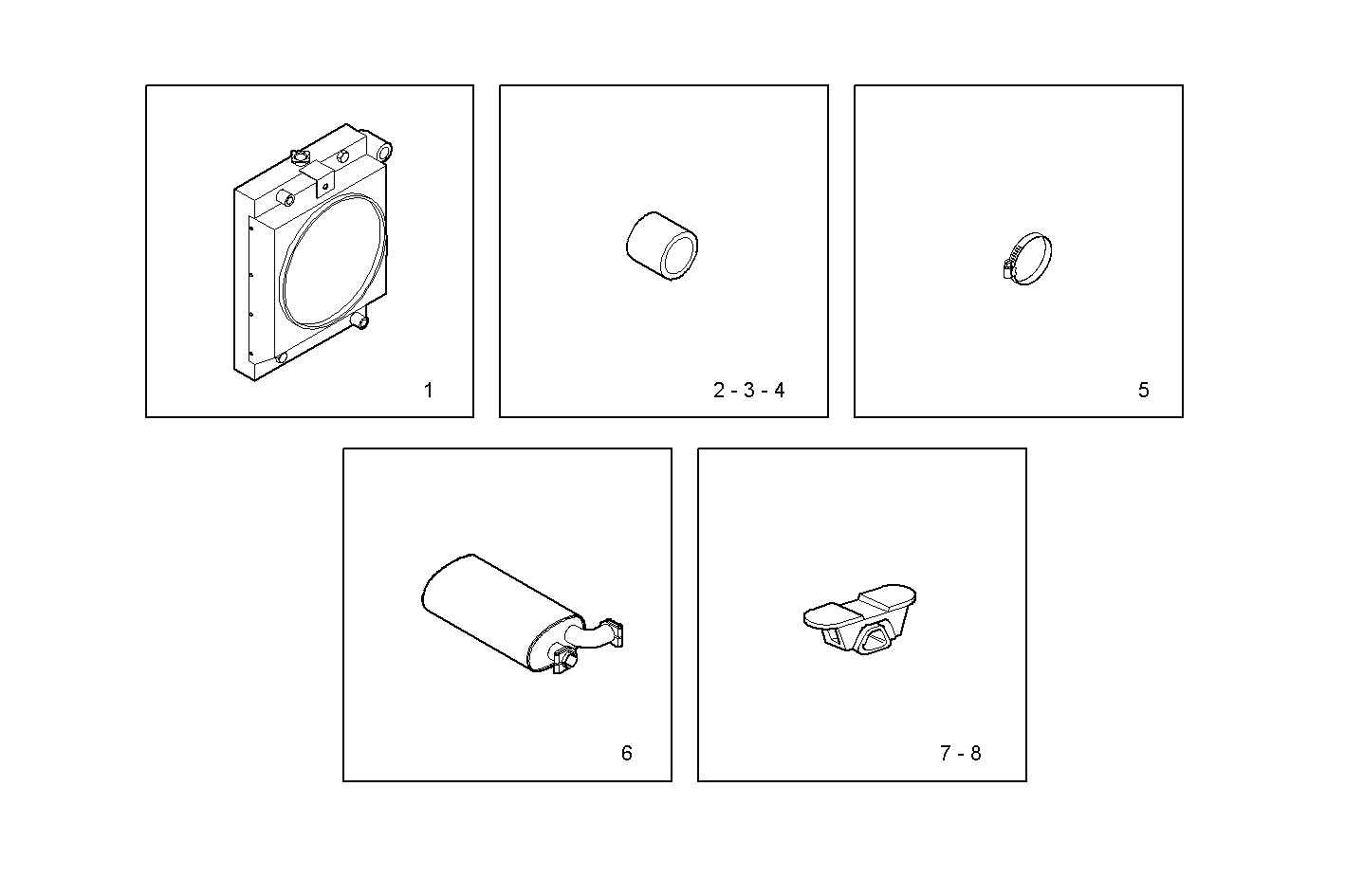 1

2 - 3 - 4

5

6

7 - 8