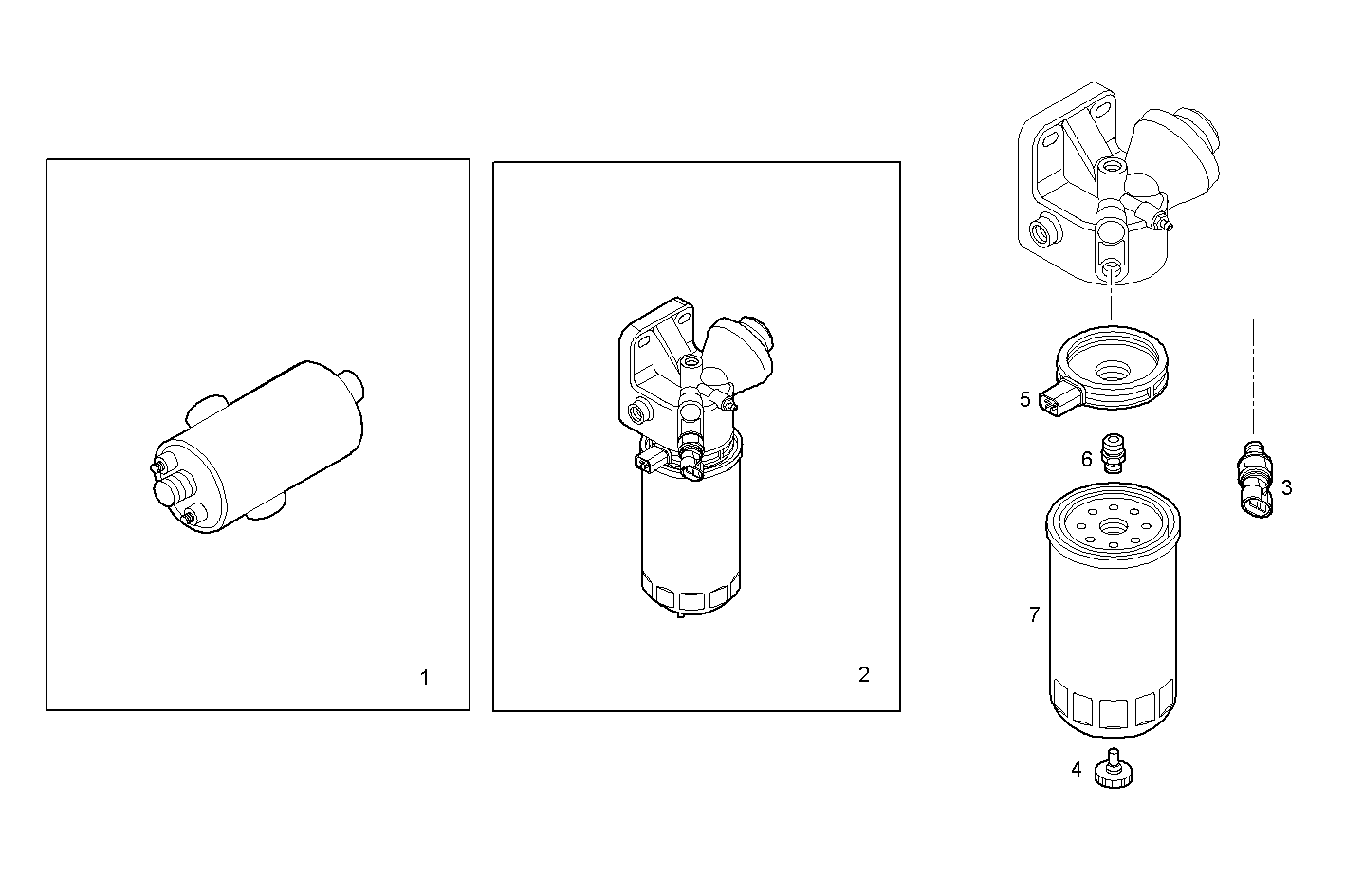 1
2
5
6
3
7
4