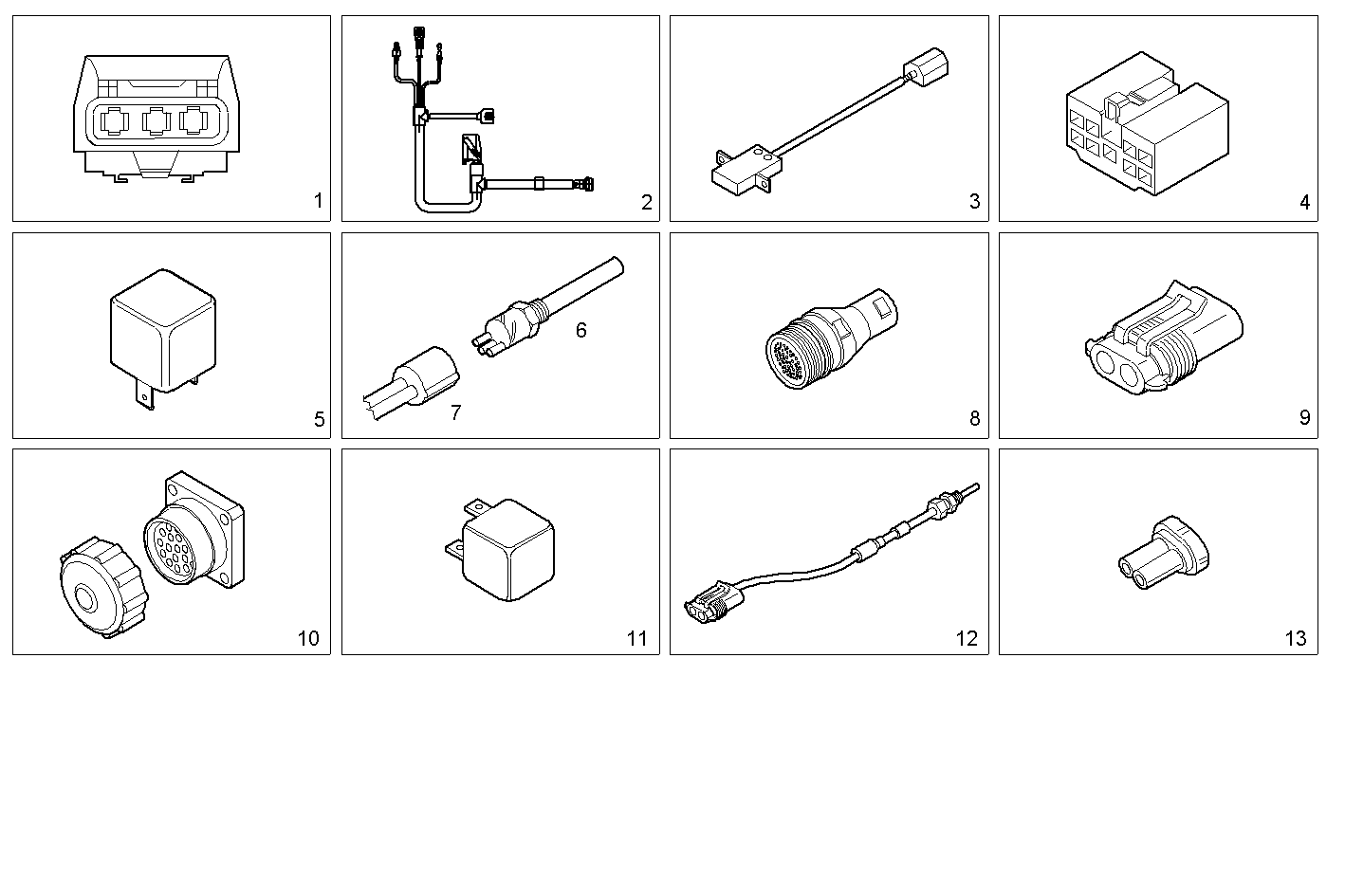 1

2

3

4

5

6

7

8

9

10

11

12

13