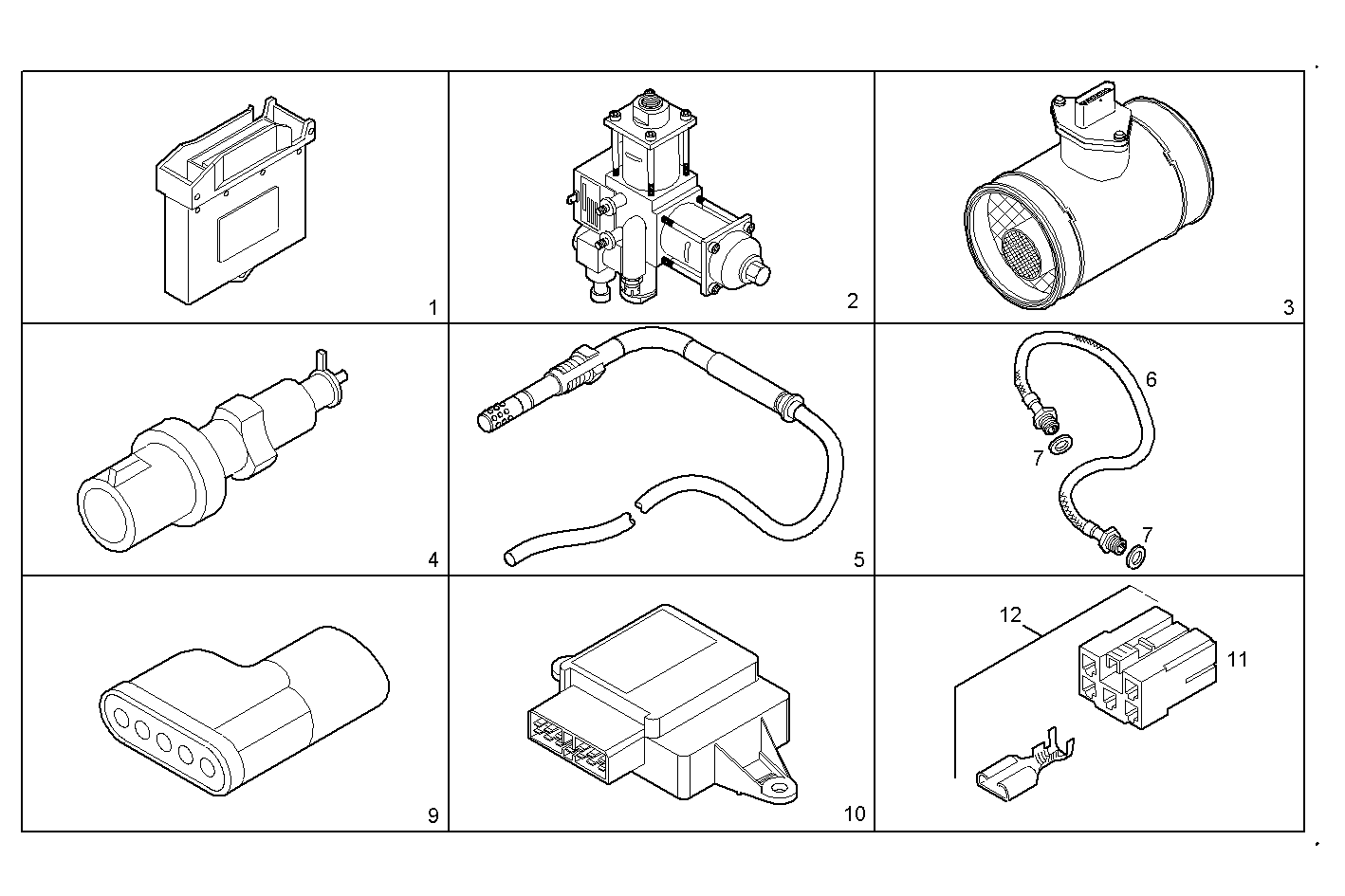 1
2
3
4
5
6
7
7
9
10
12
11