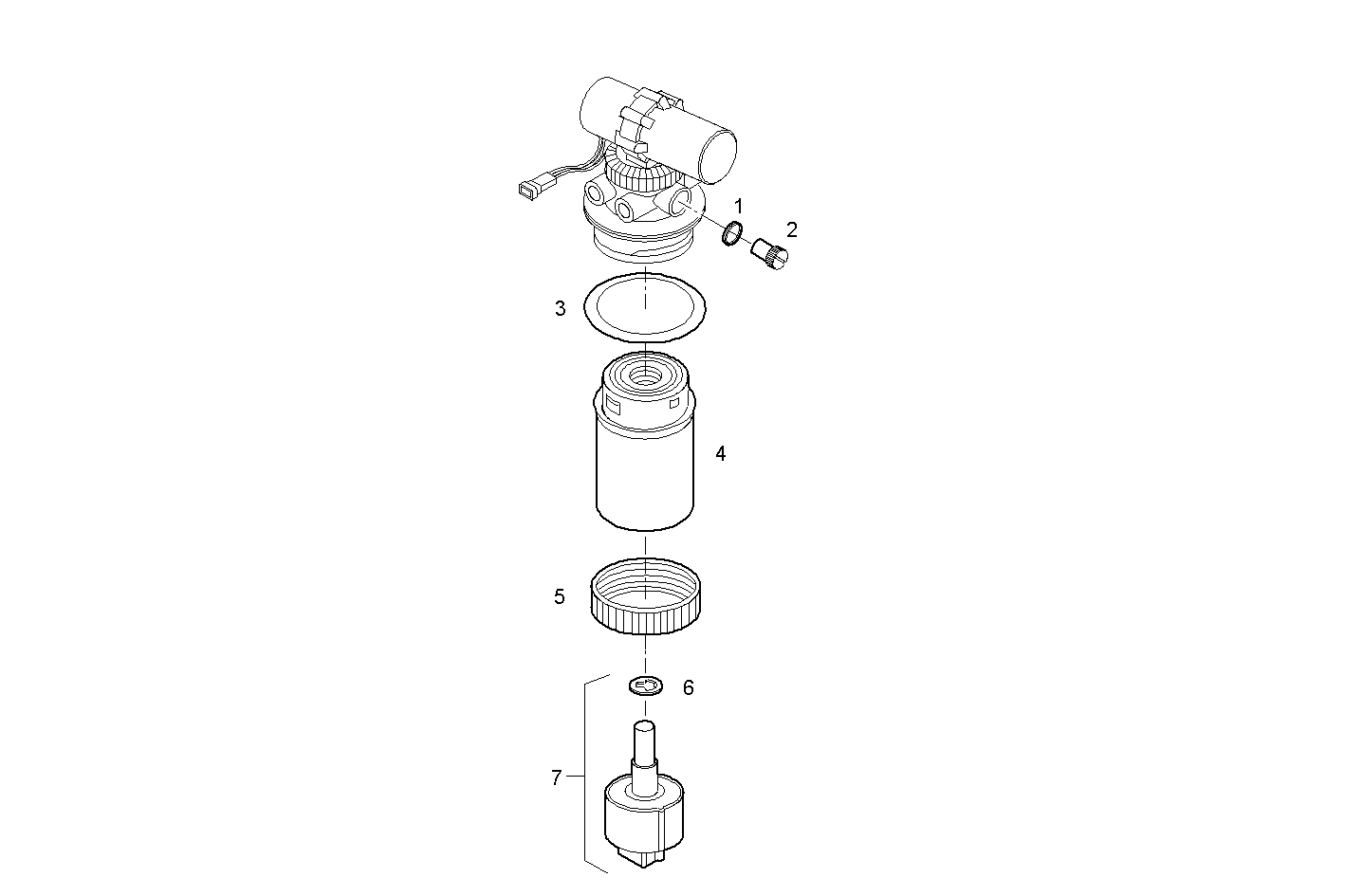 1
2
3
4
5
6
7