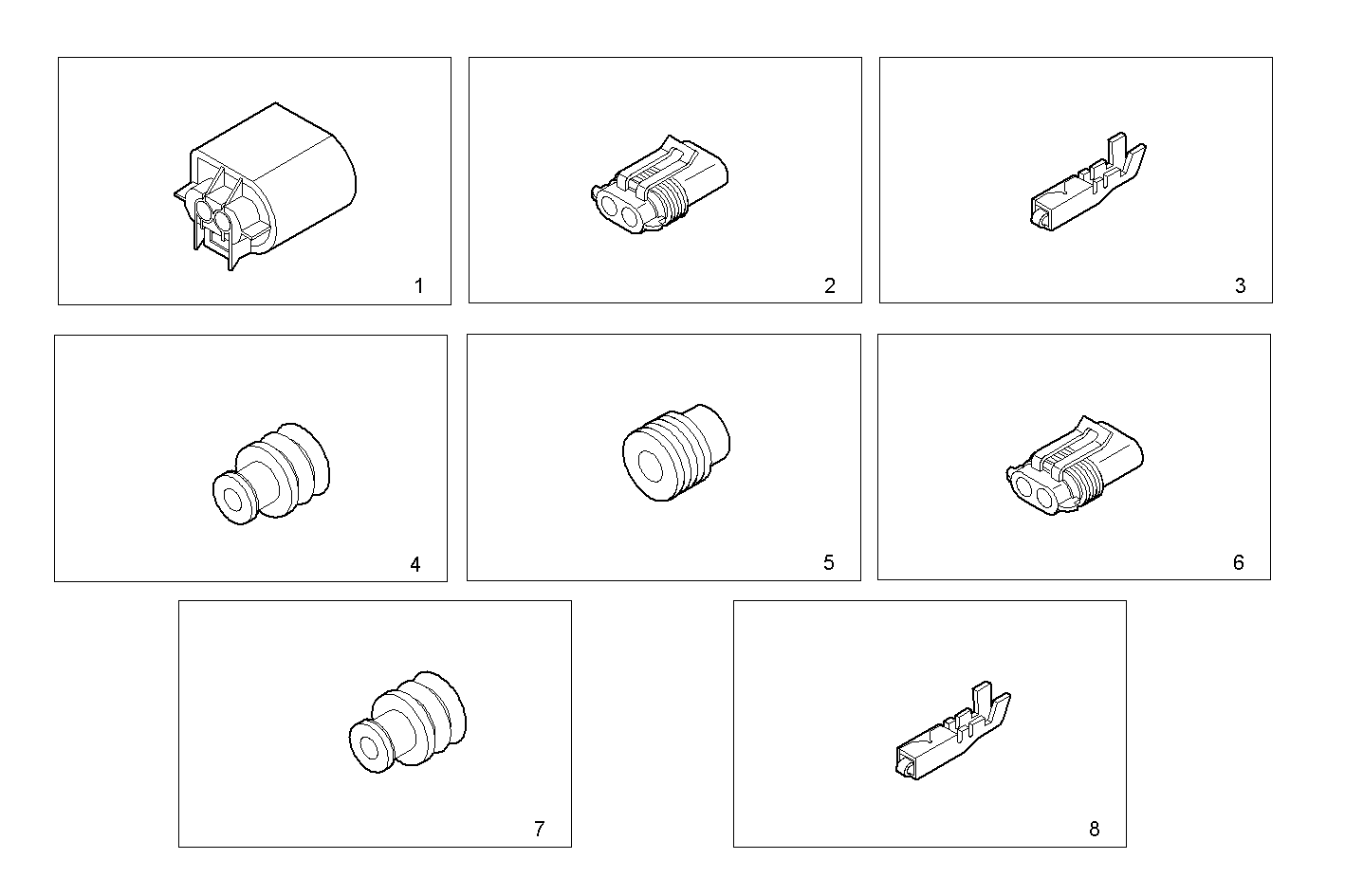 1

2

3

4

5

6

7

8