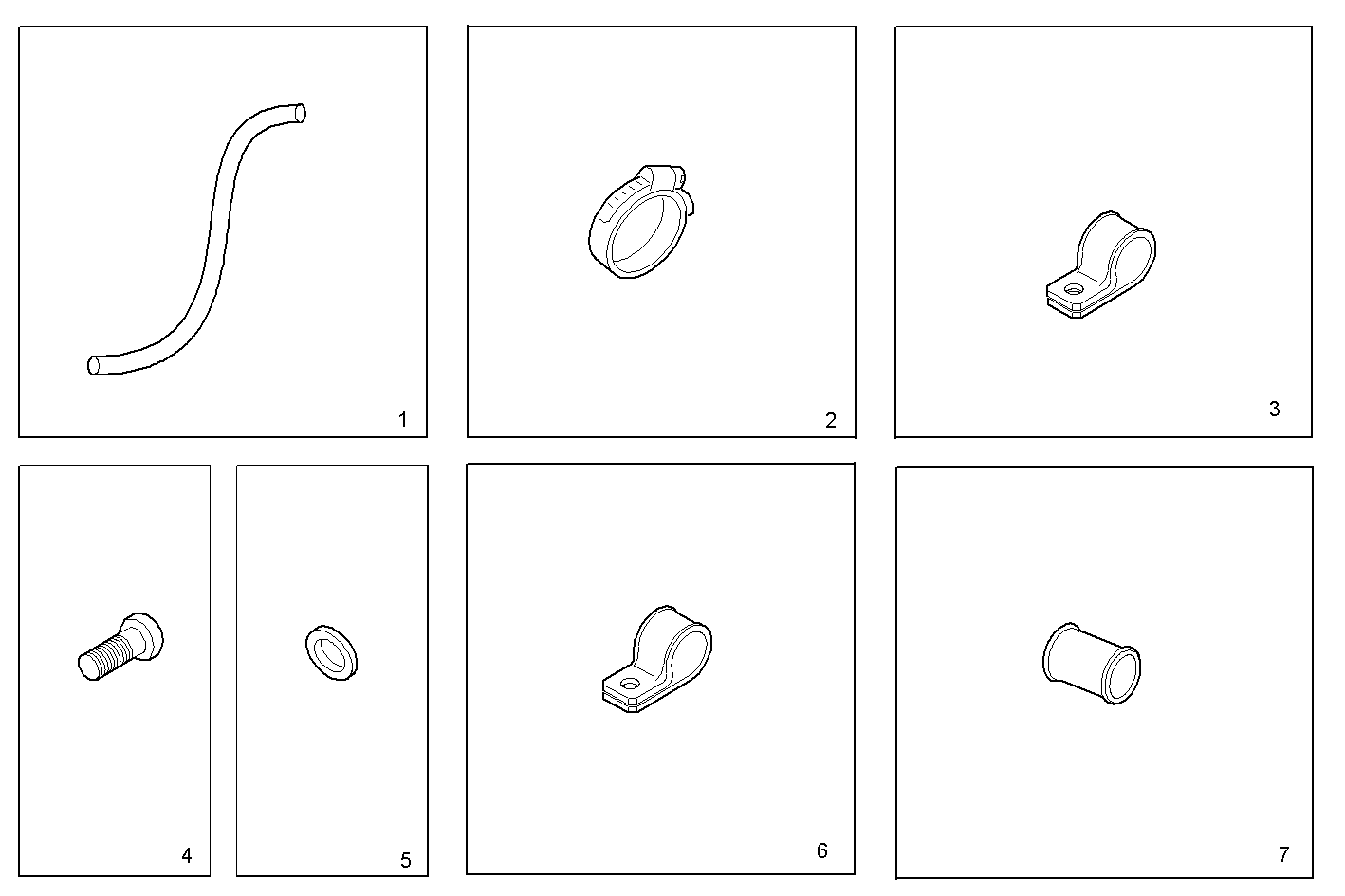 1

2

3

4

5

6

7