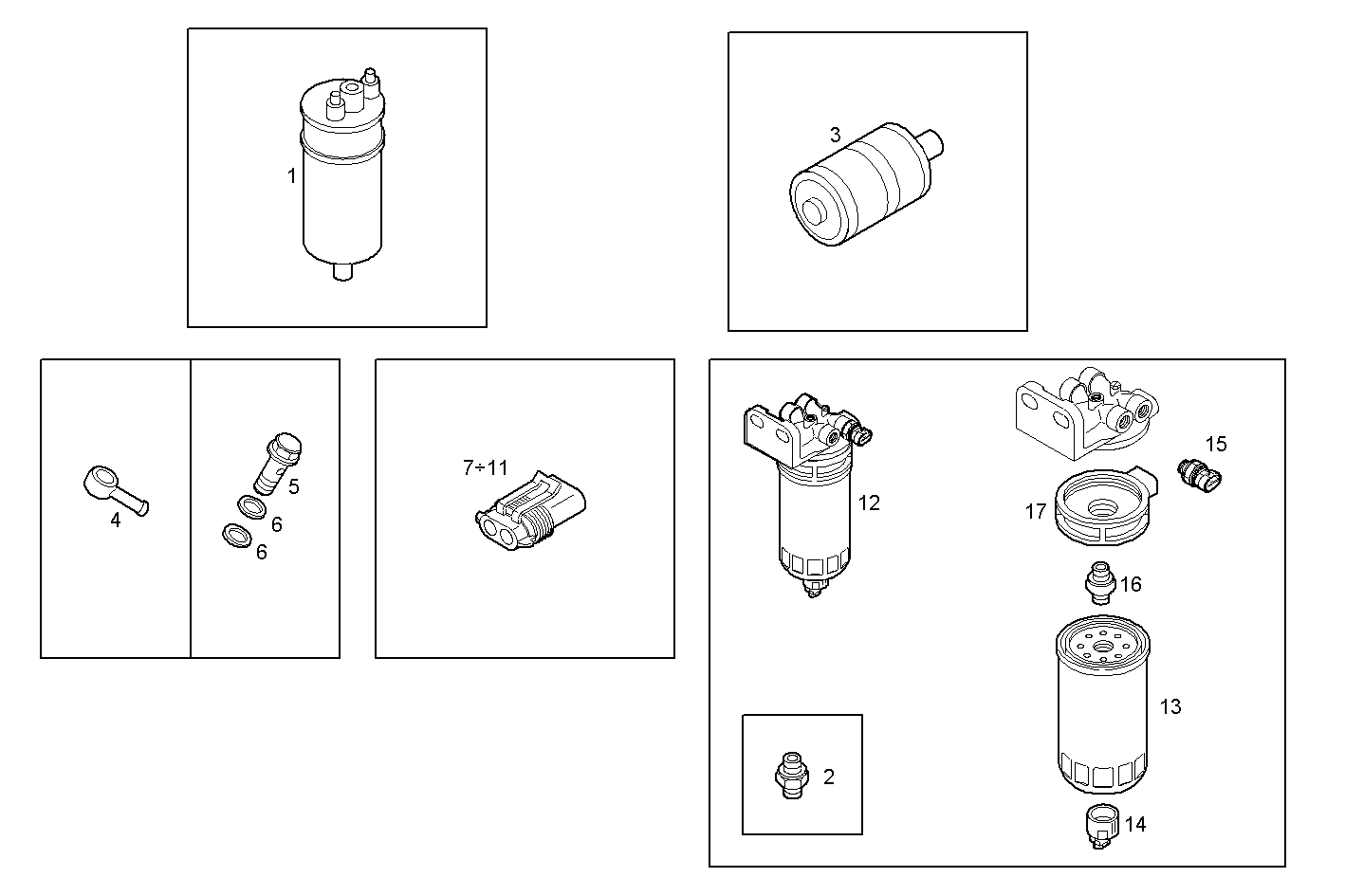 1

3

4

5

6

6

7÷11

12

15

17

16

13

2

14