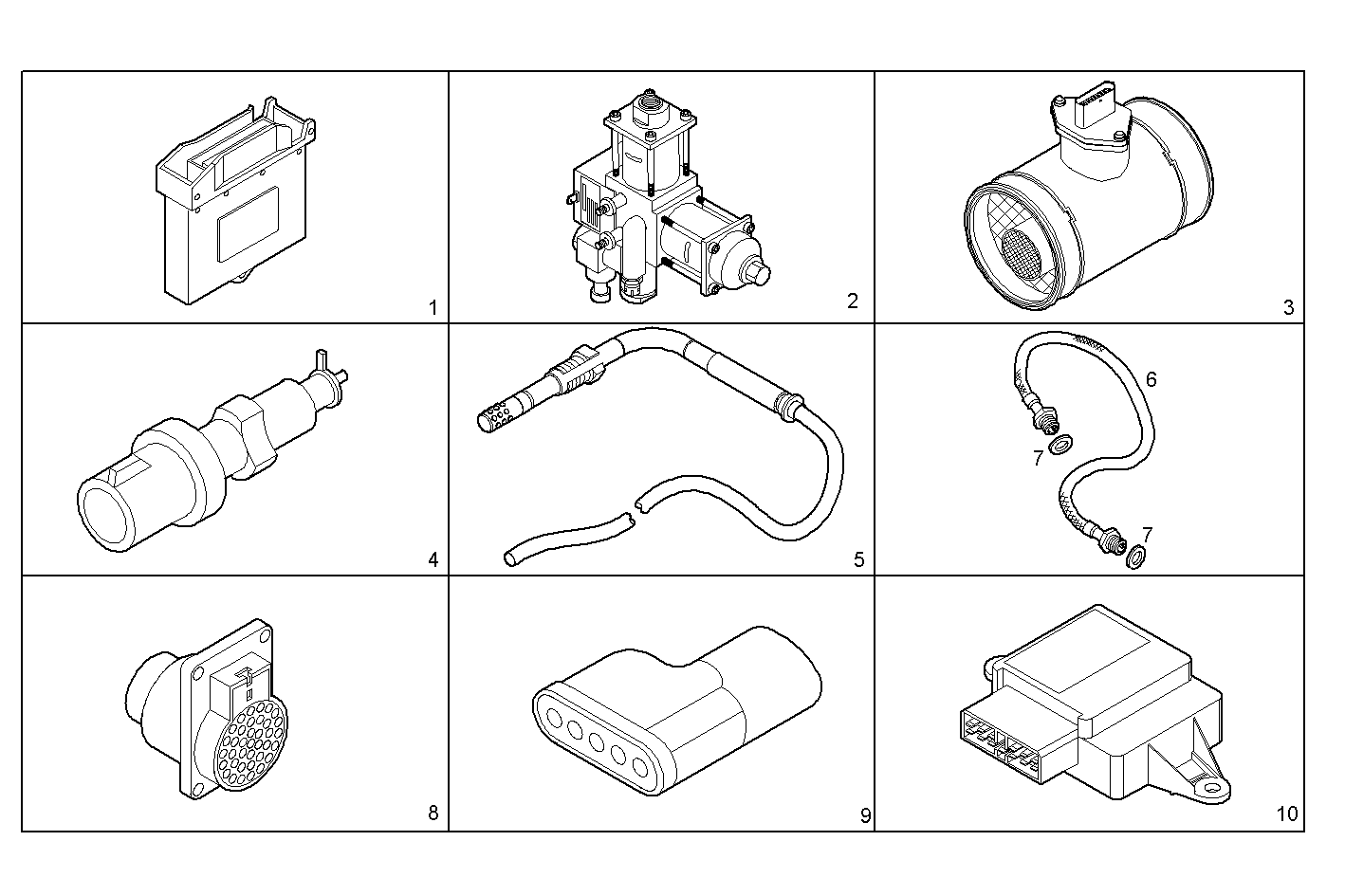 1

2

3

4

5

6

7

7

8

9

10