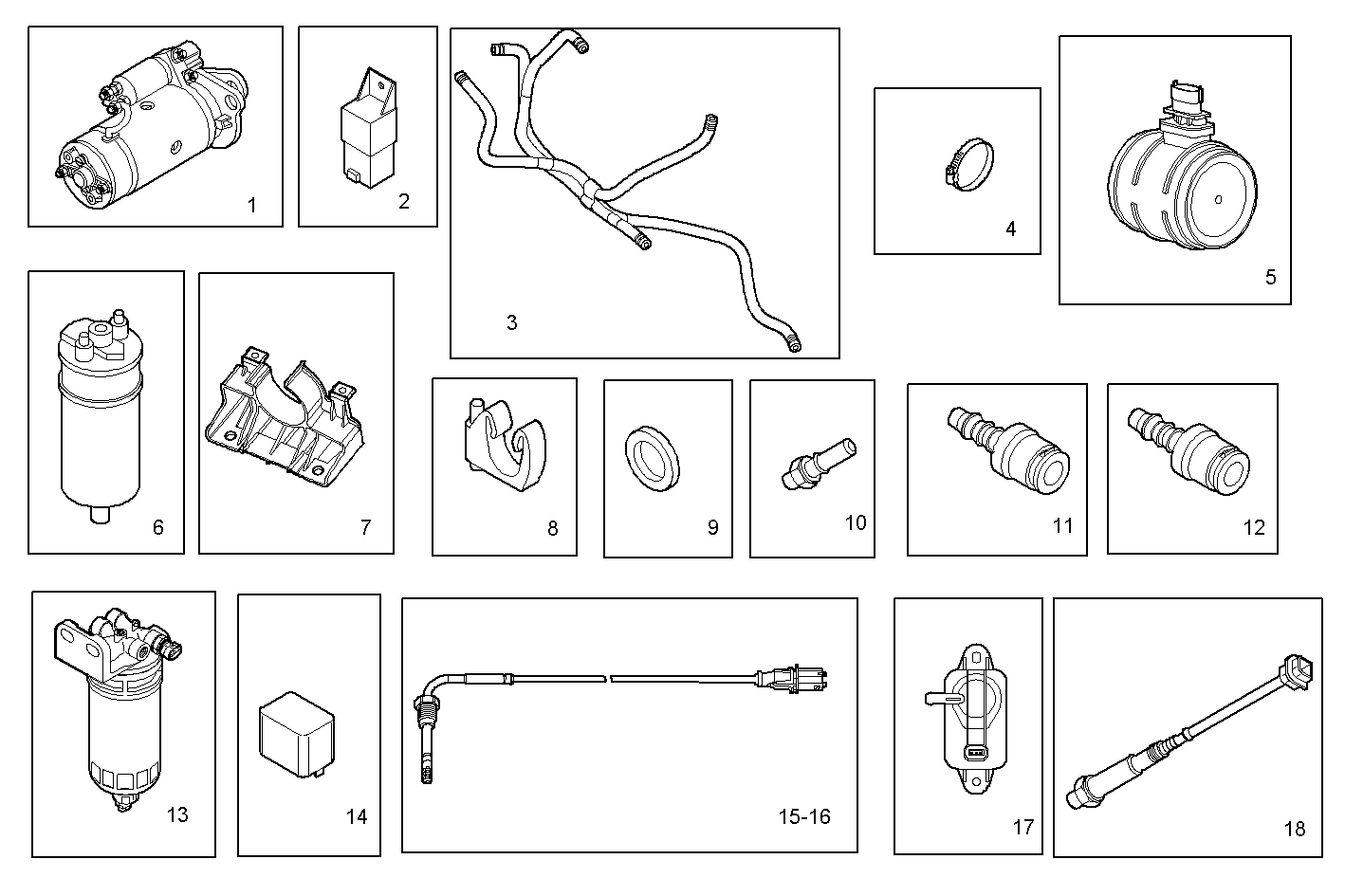 1
2
3
4
5
6
7
8
9
10
11
12
13
14
15-16
17
18