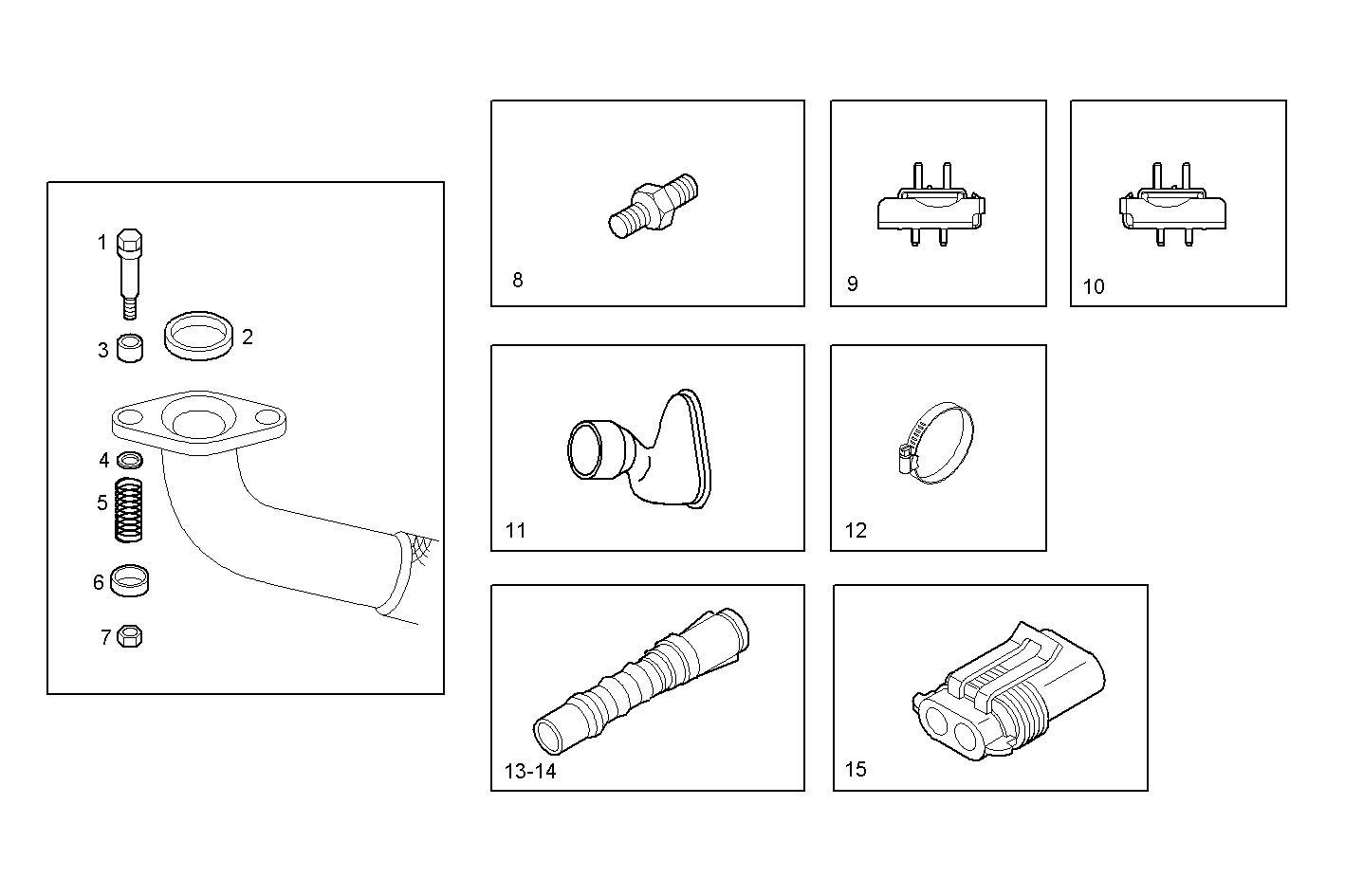 1
2
3
4
5
6
7

8

9

10

11

12

13-14

15