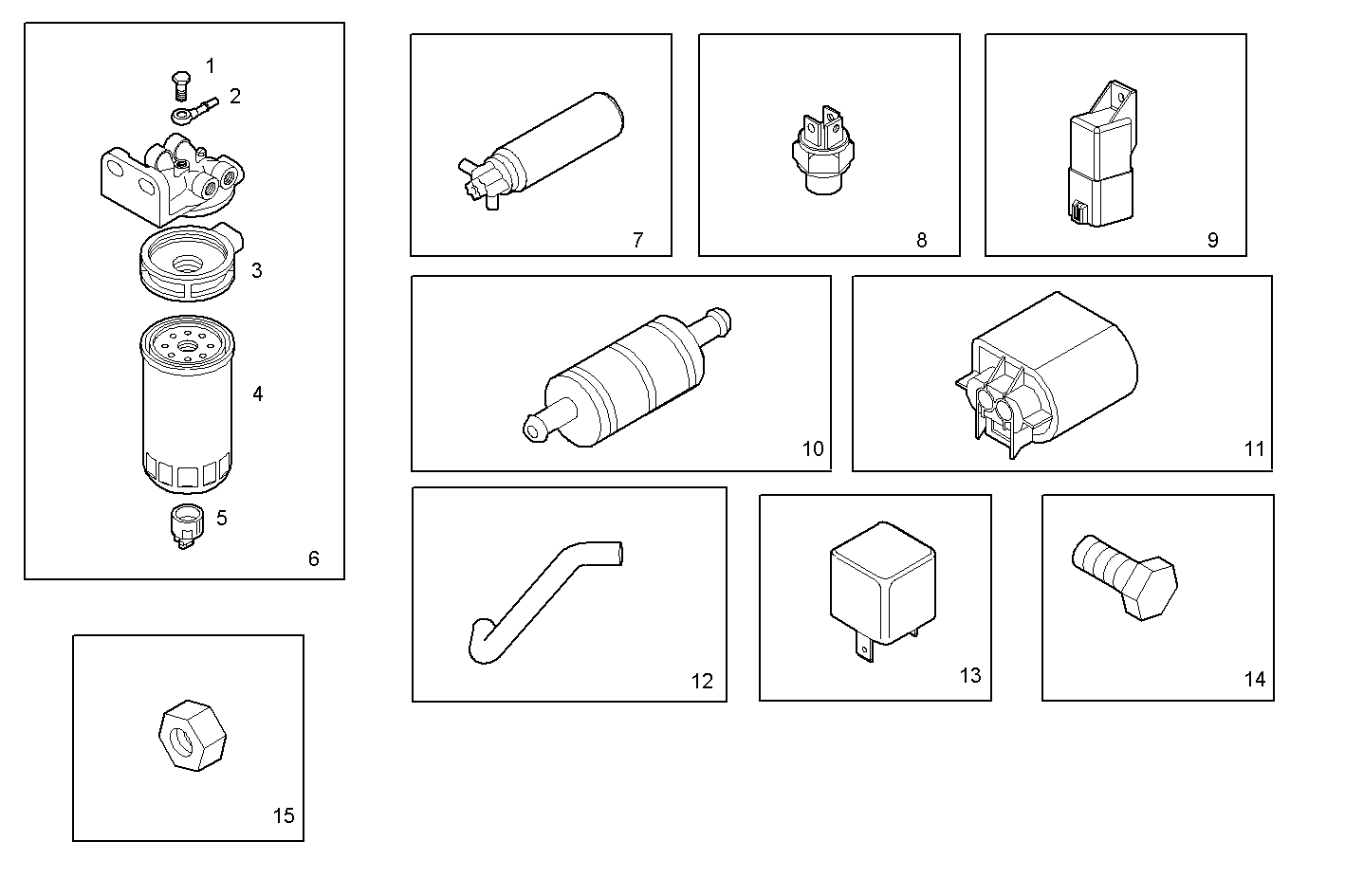 1
2
3
4
5
6
7
8
9
10
11
12
13
14
15