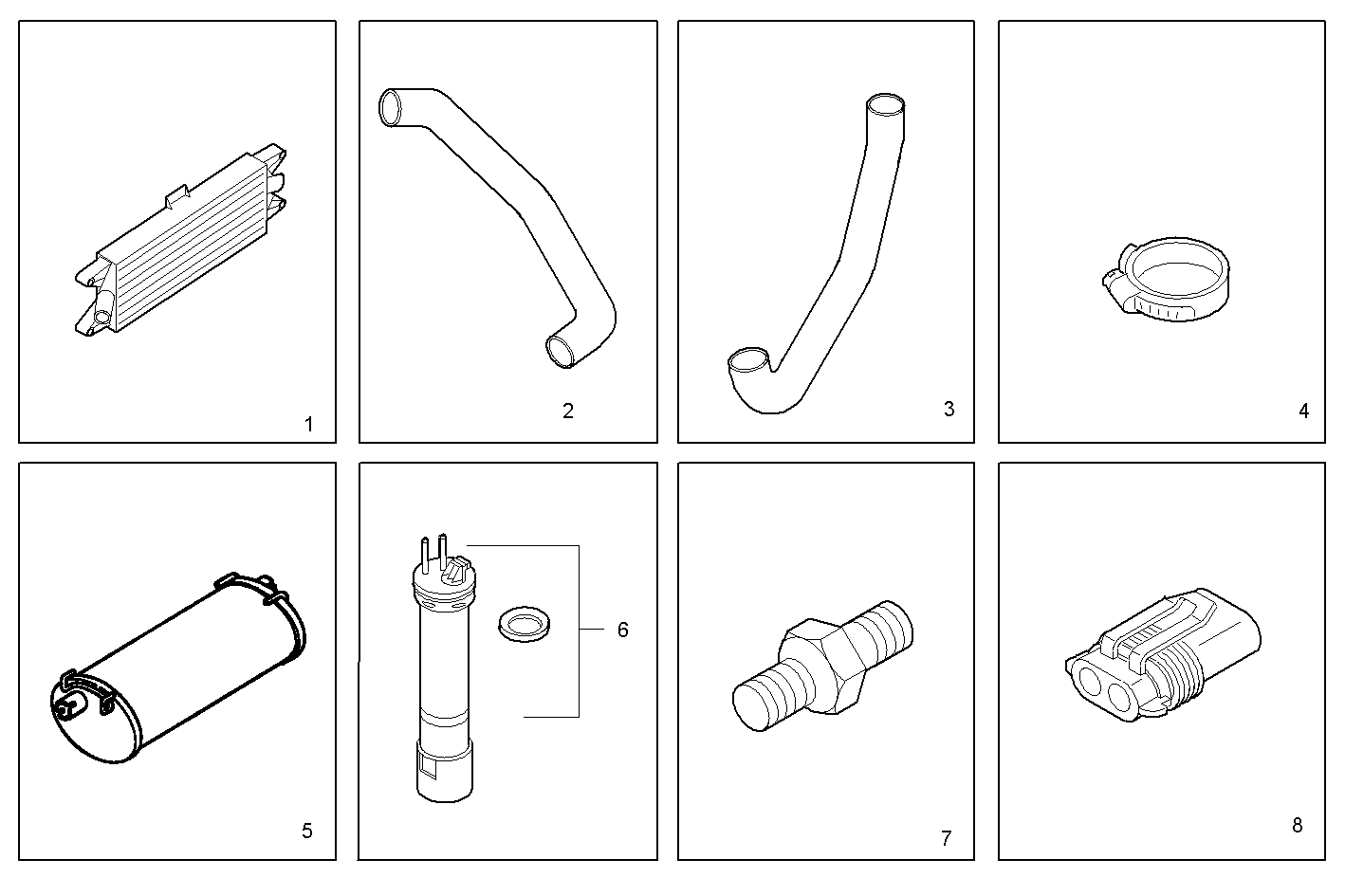 1

2

3

4

5

6

7

8