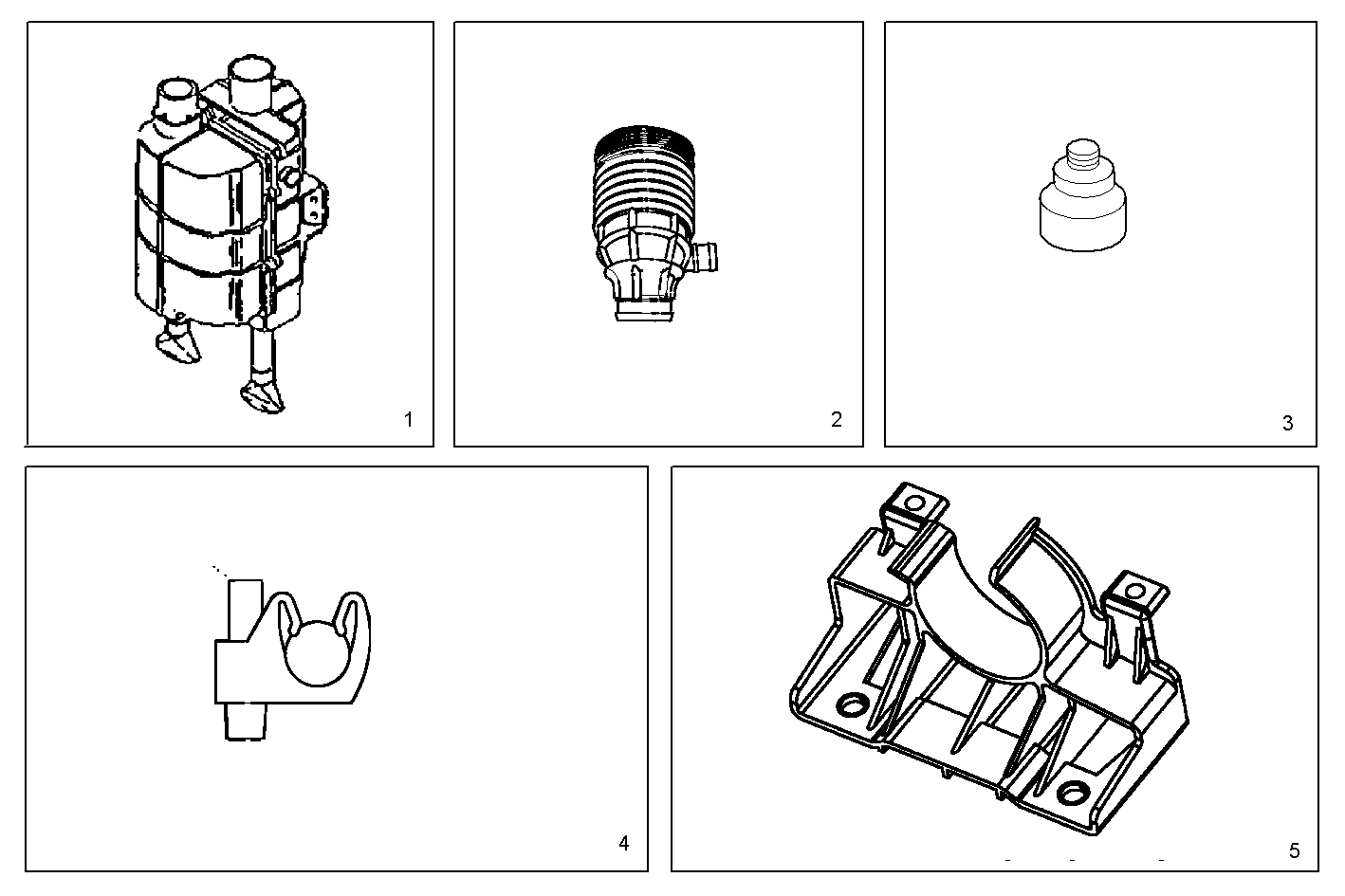 1

2

3

4

5