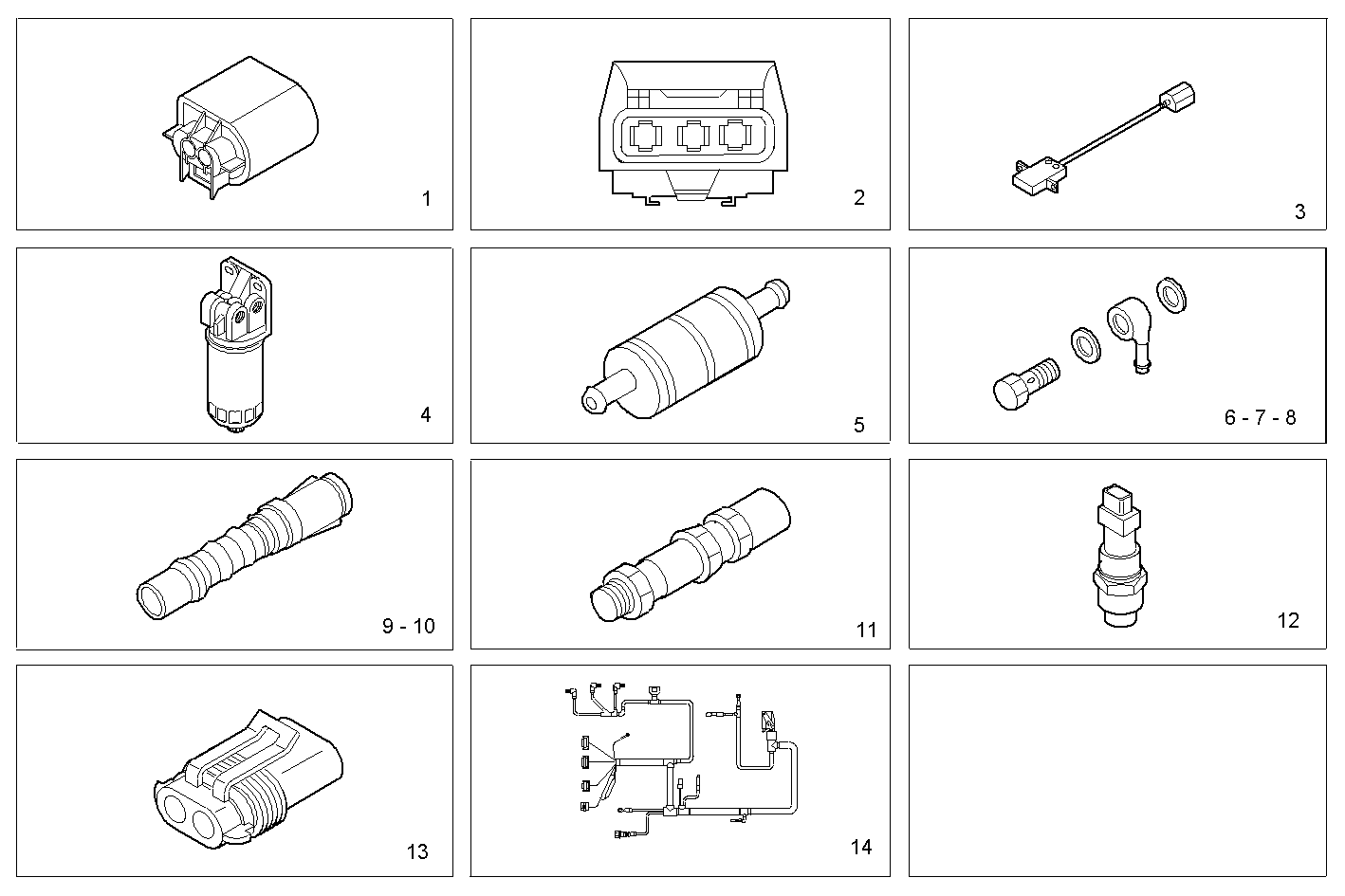 1

2

3

4

5

6 - 7 - 8

9 - 10

11

12

13

14