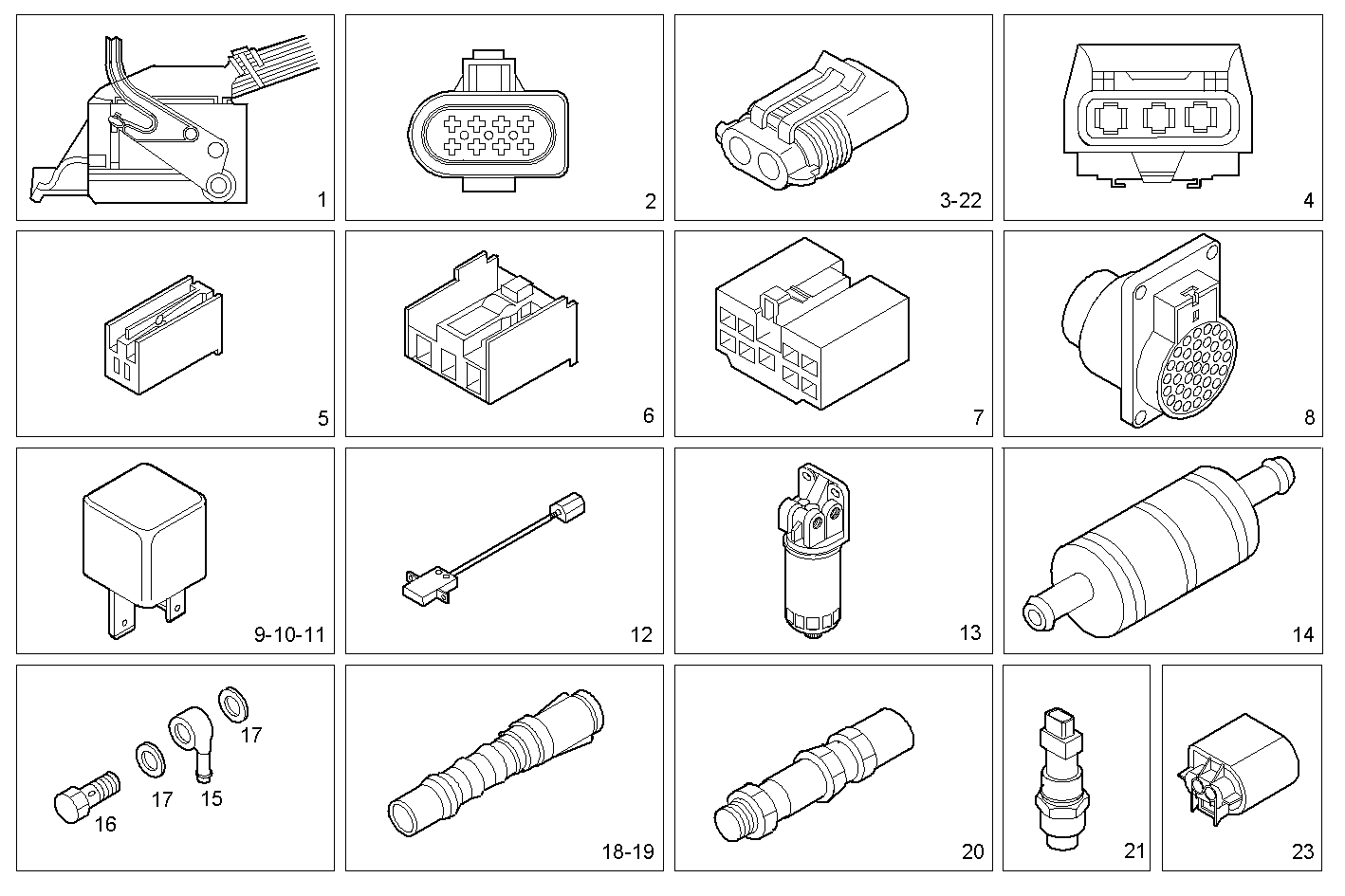 1

2

3-22

4

5

6

7

8

9-10-11

12

13

14

17

17

15

16

18-19

20

21

23