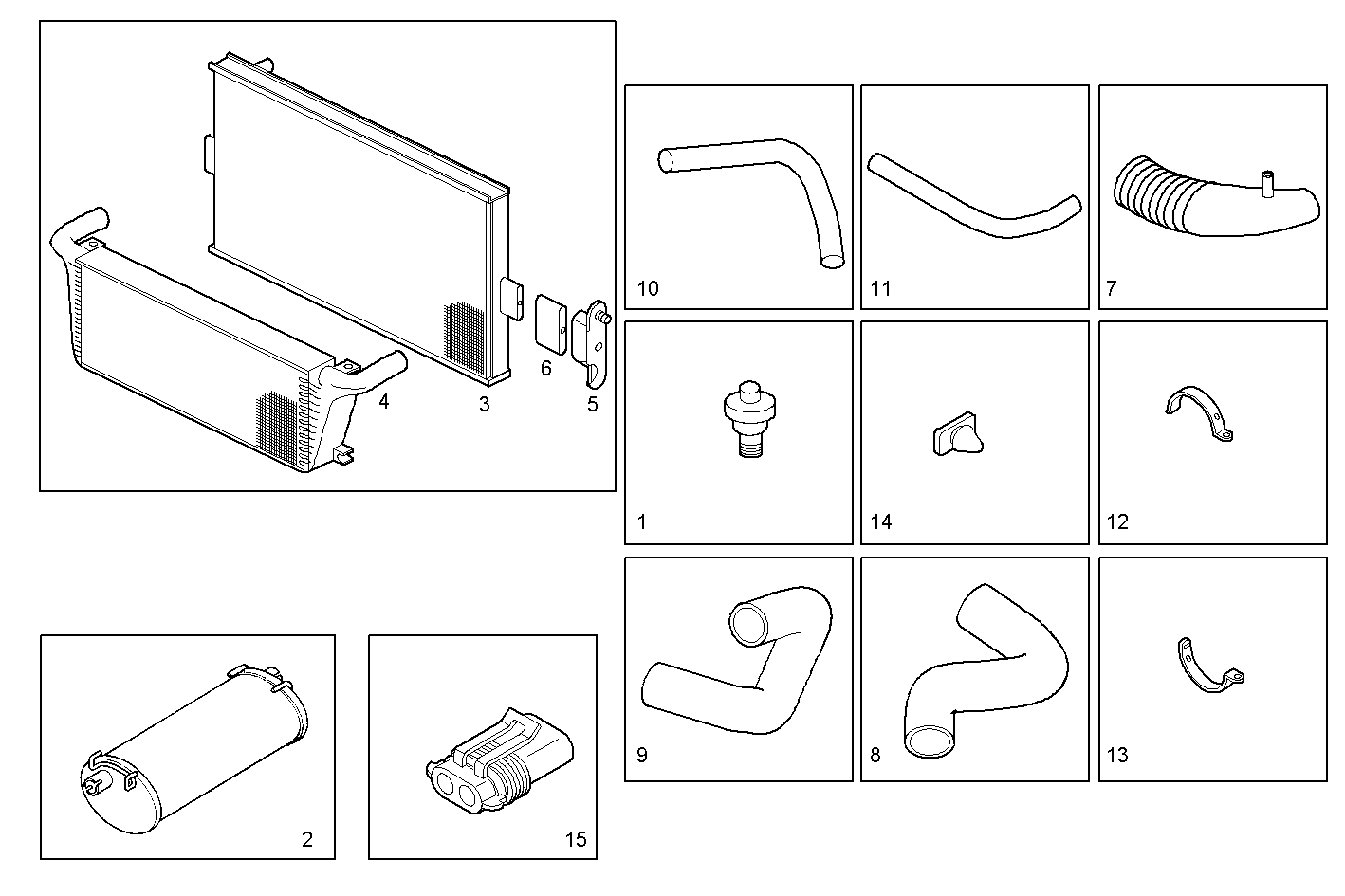 4
3
6
5
10
11
7
1
14
12
9
8
13
2
15