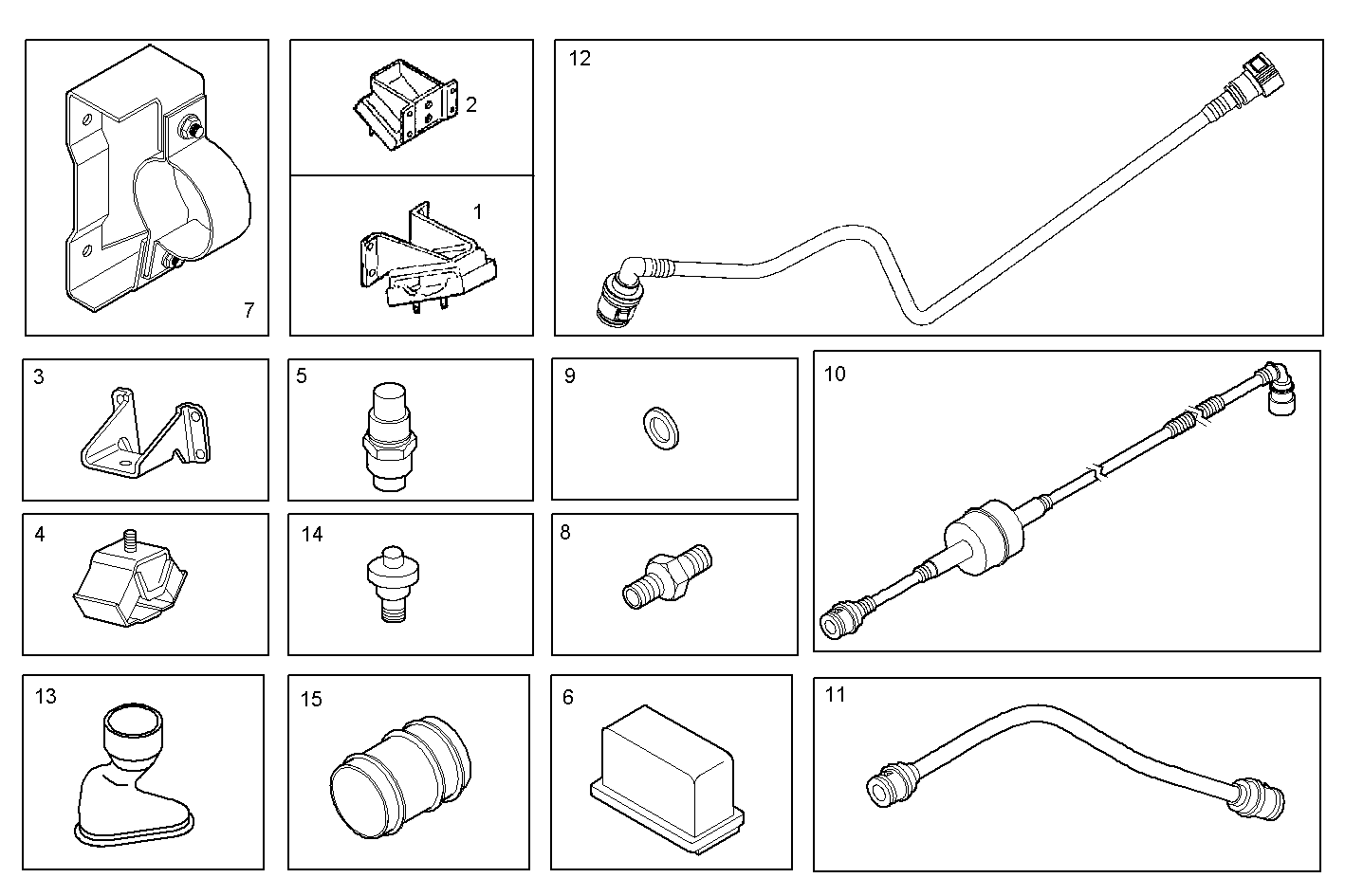 7

2

1

12

3

5

9

10

4

14

8

13

15

6

11