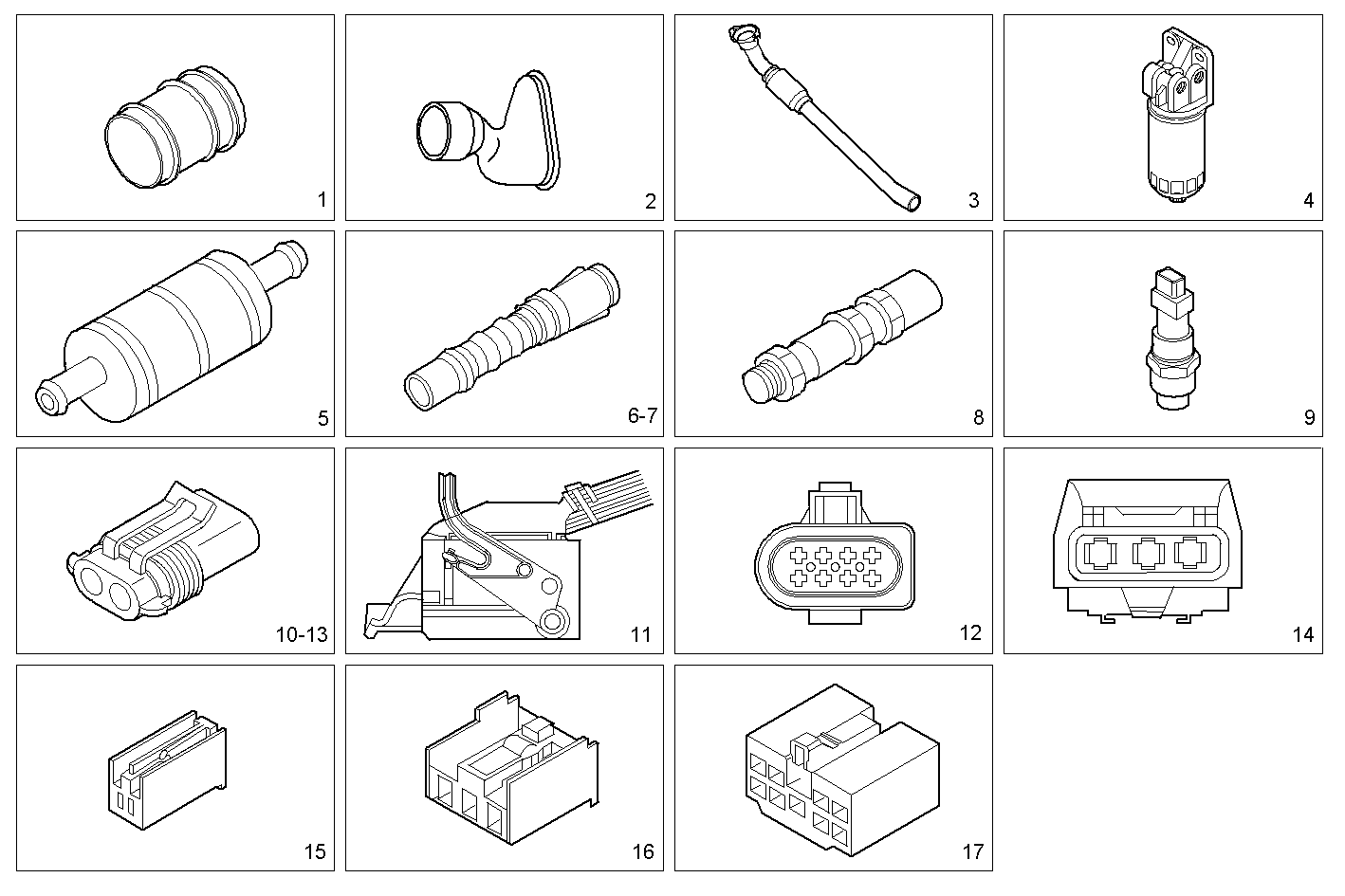 1

2

3

4

5

6-7

8

9

10-13

11

12

14

15

16

17