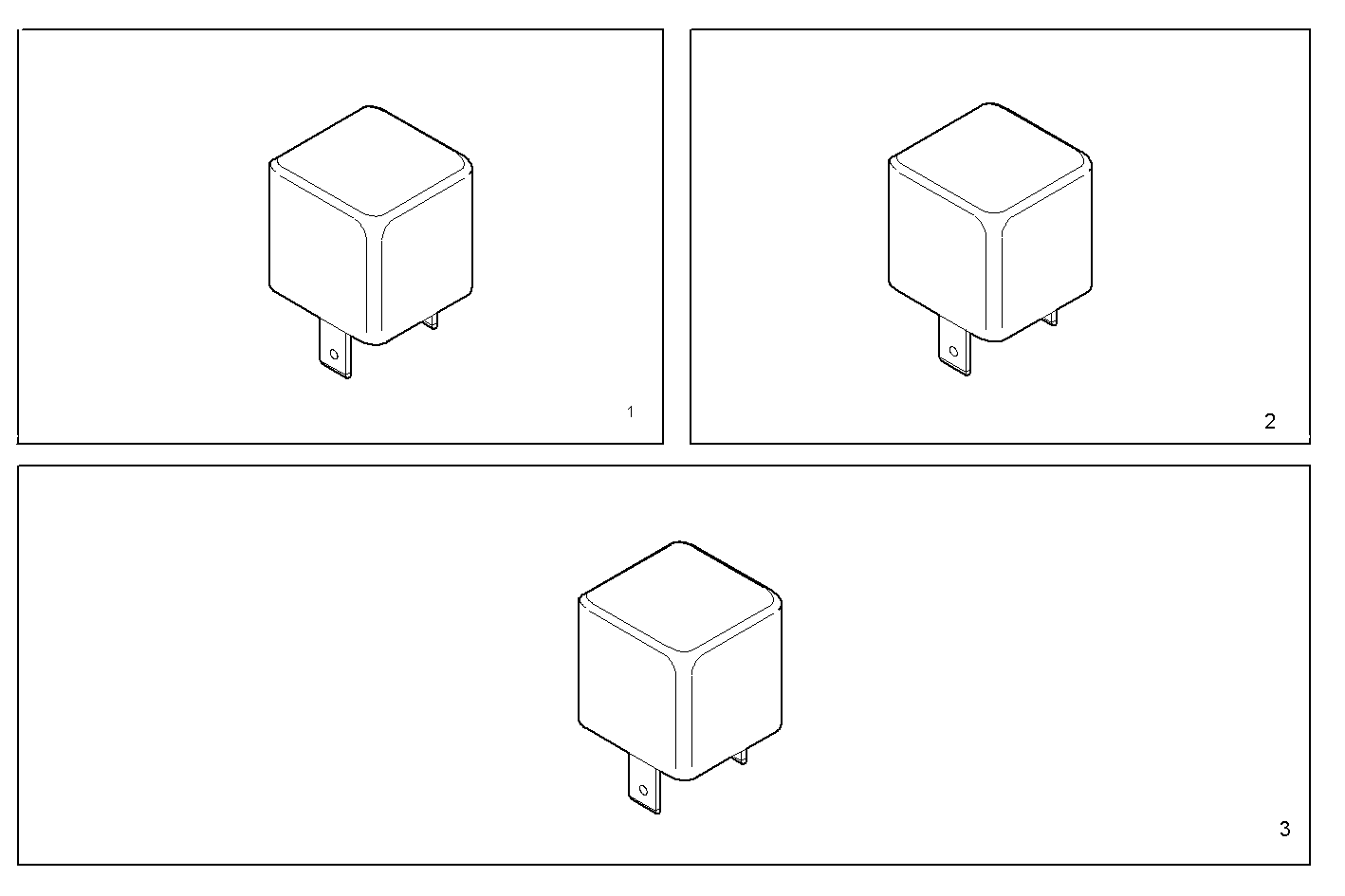 1

2

3