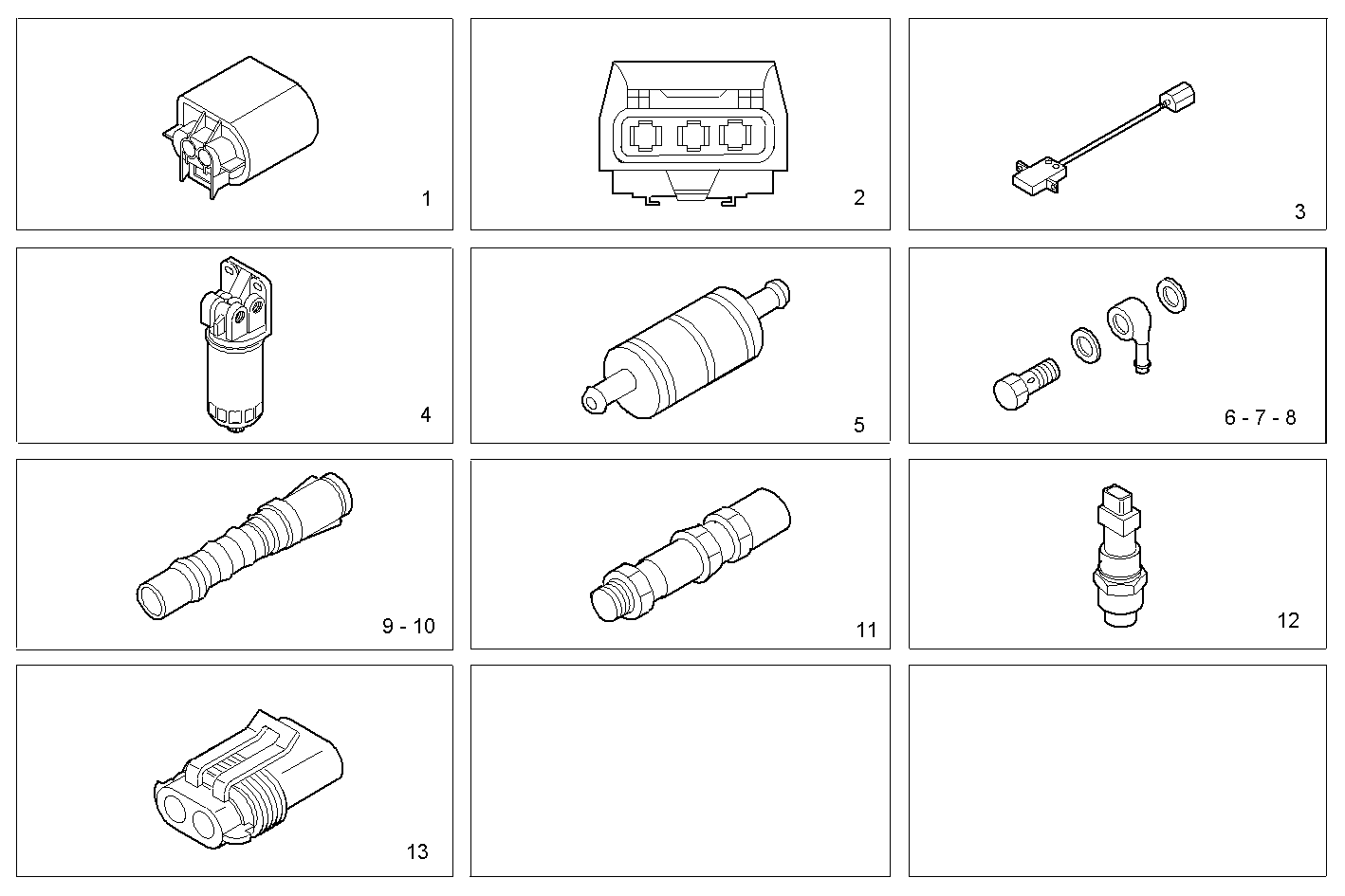 1

2

3

4

5

6 - 7 - 8

9 - 10

11

12

13