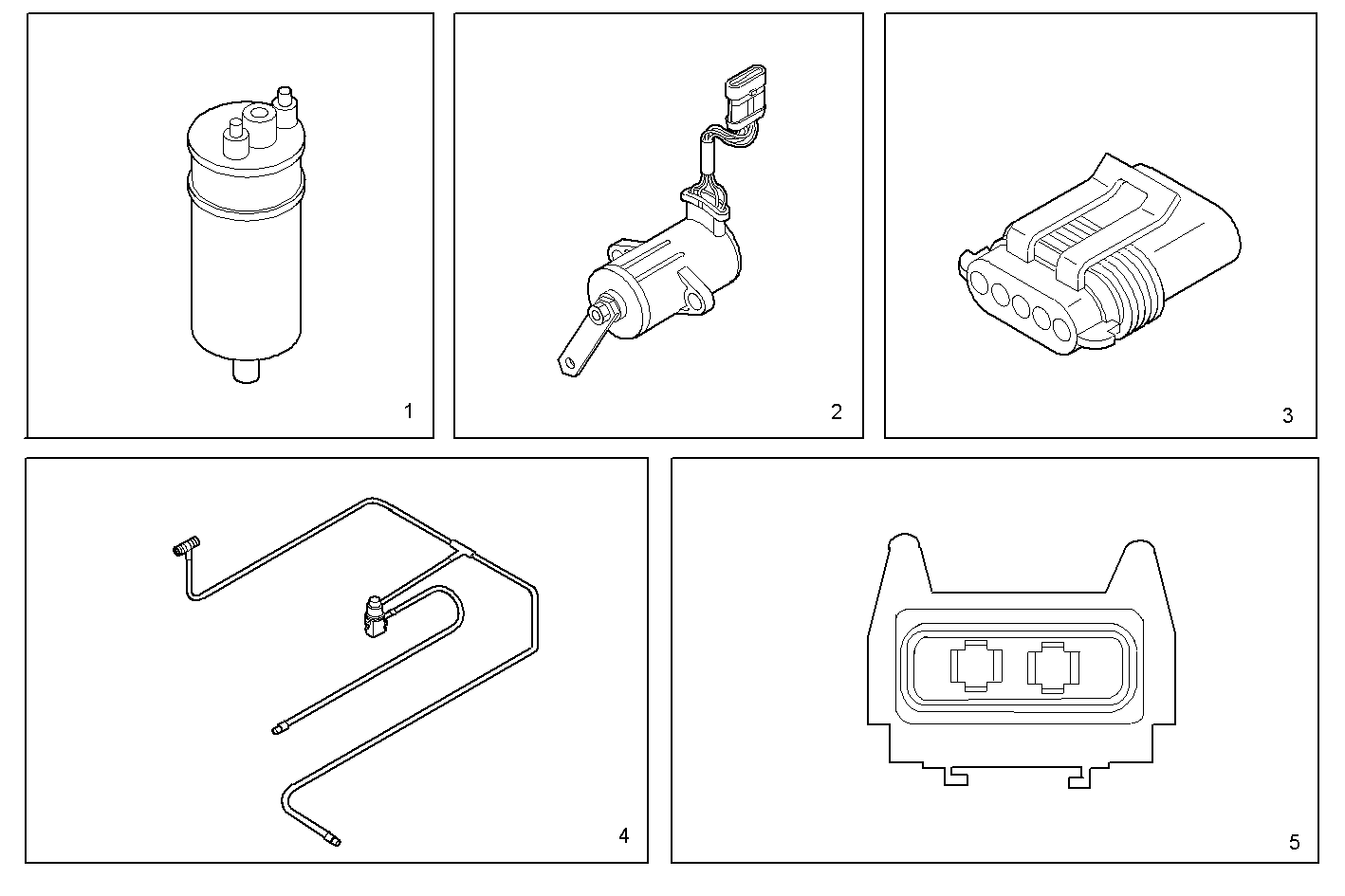 1

2

3

4

5