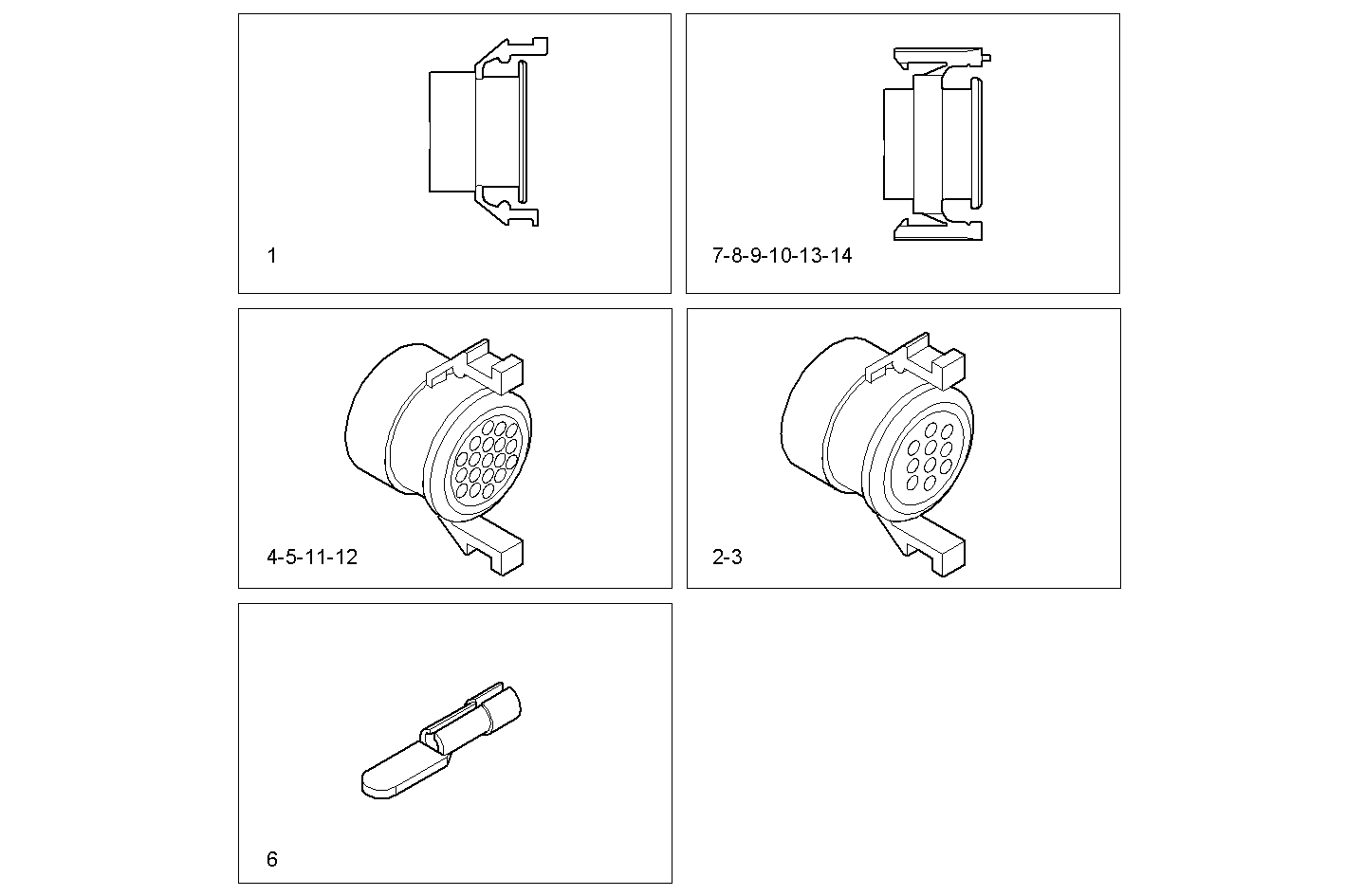 1

7-8-9-10-13-14

4-5-11-12

2-3

6