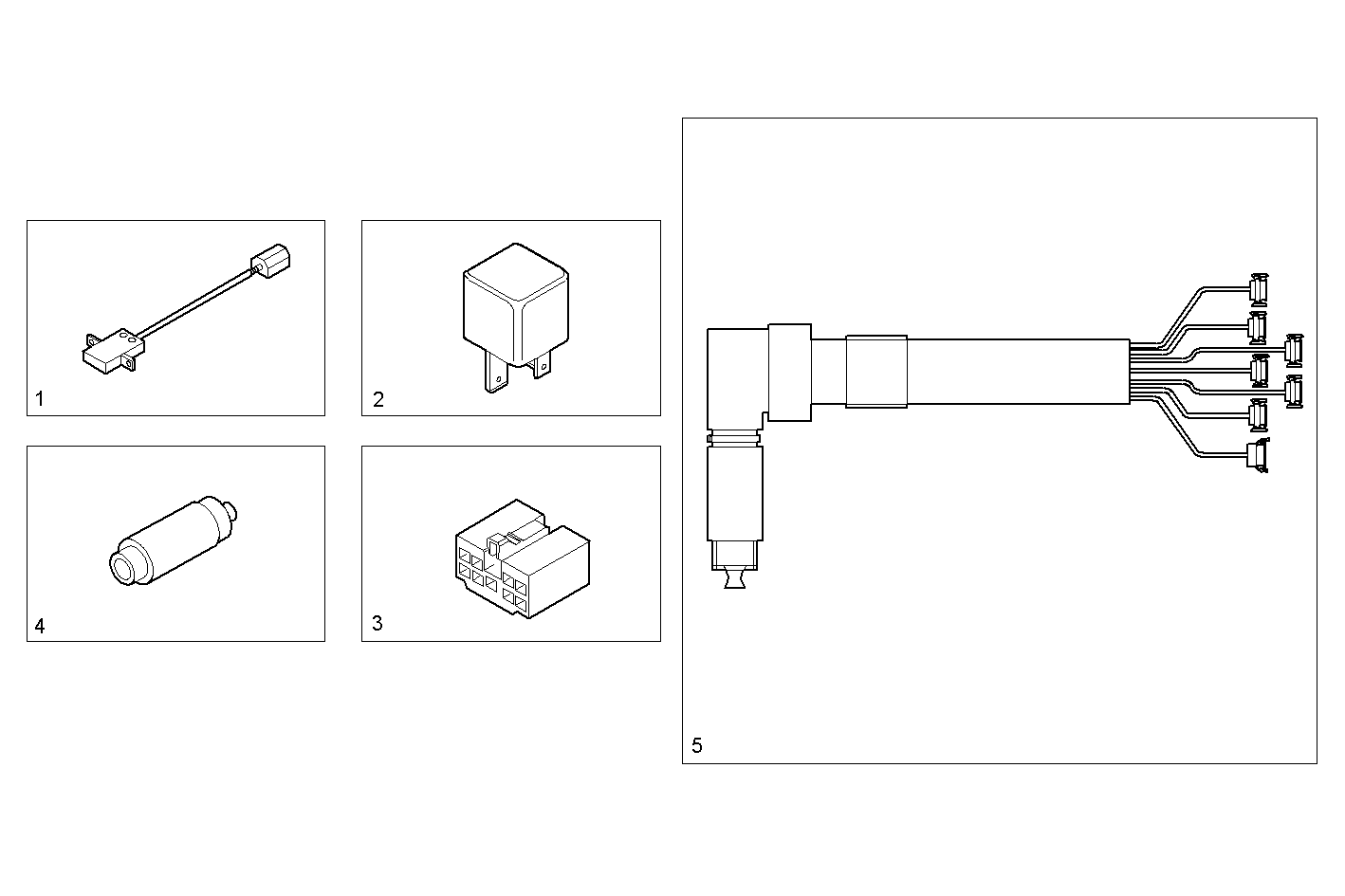 1

2

4

3

5