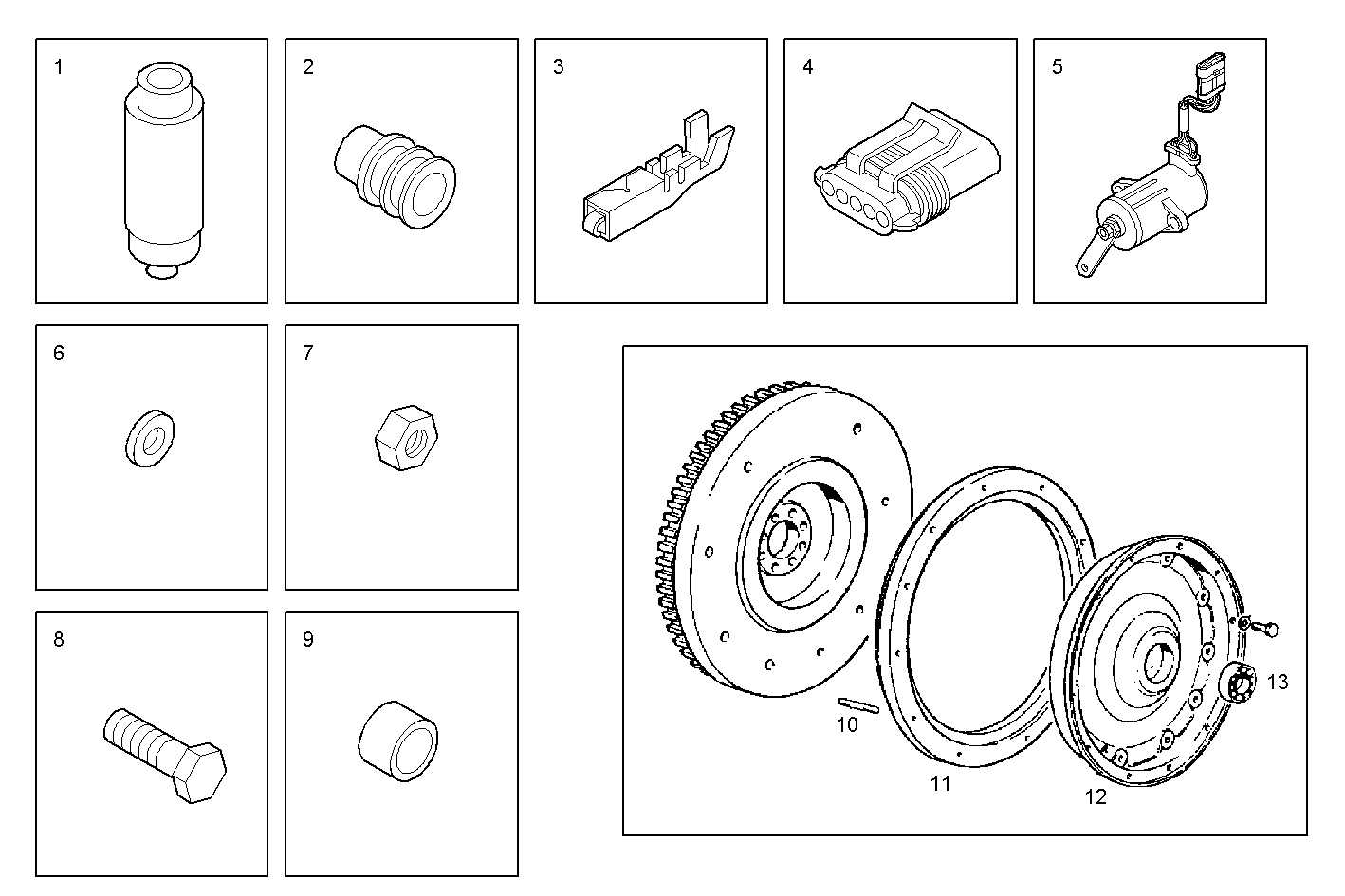 1

2

3

4

5

6

7

8

9

10

11

12

13