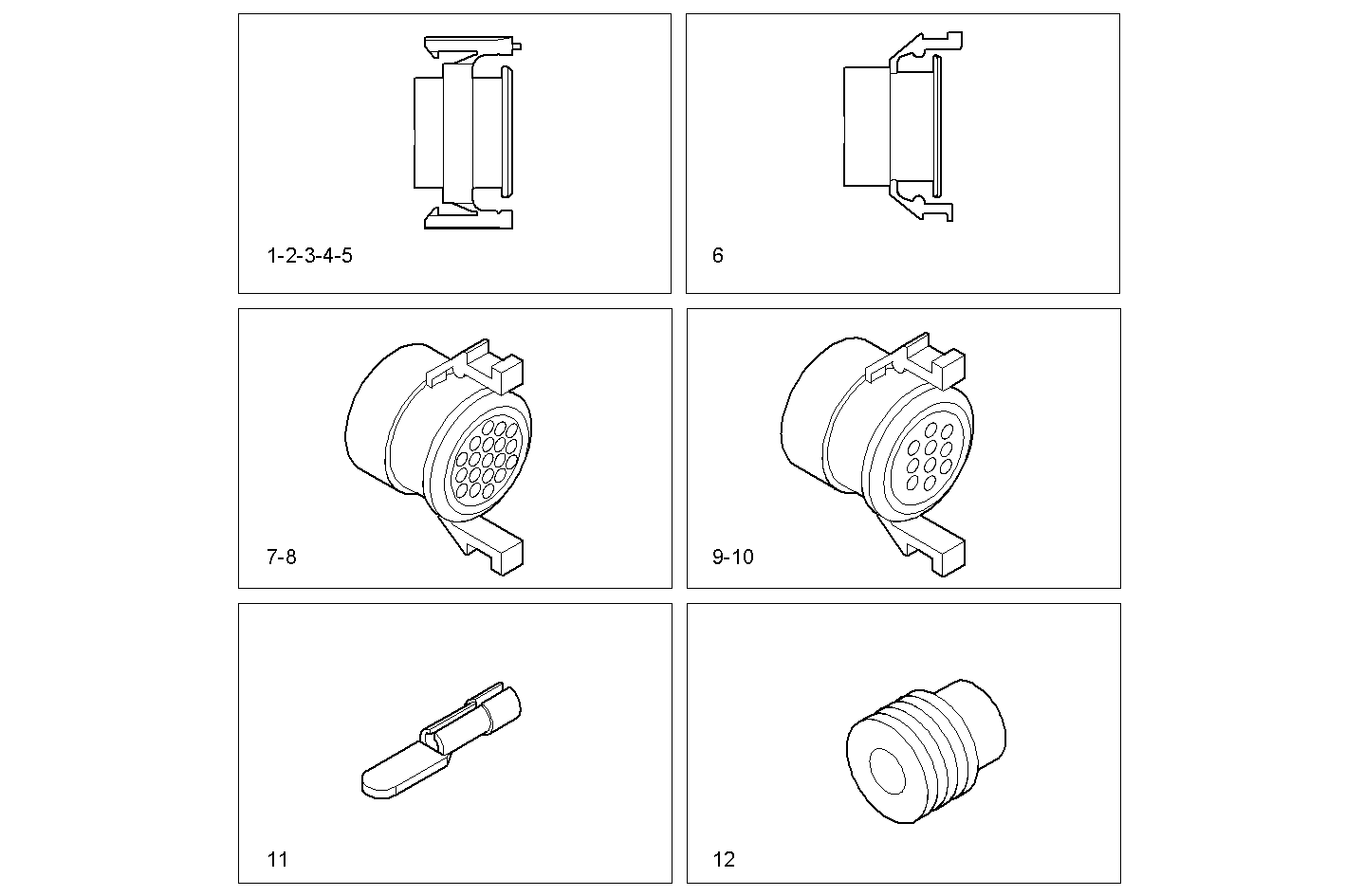 1-2-3-4-5

6

7-8

9-10

11

12