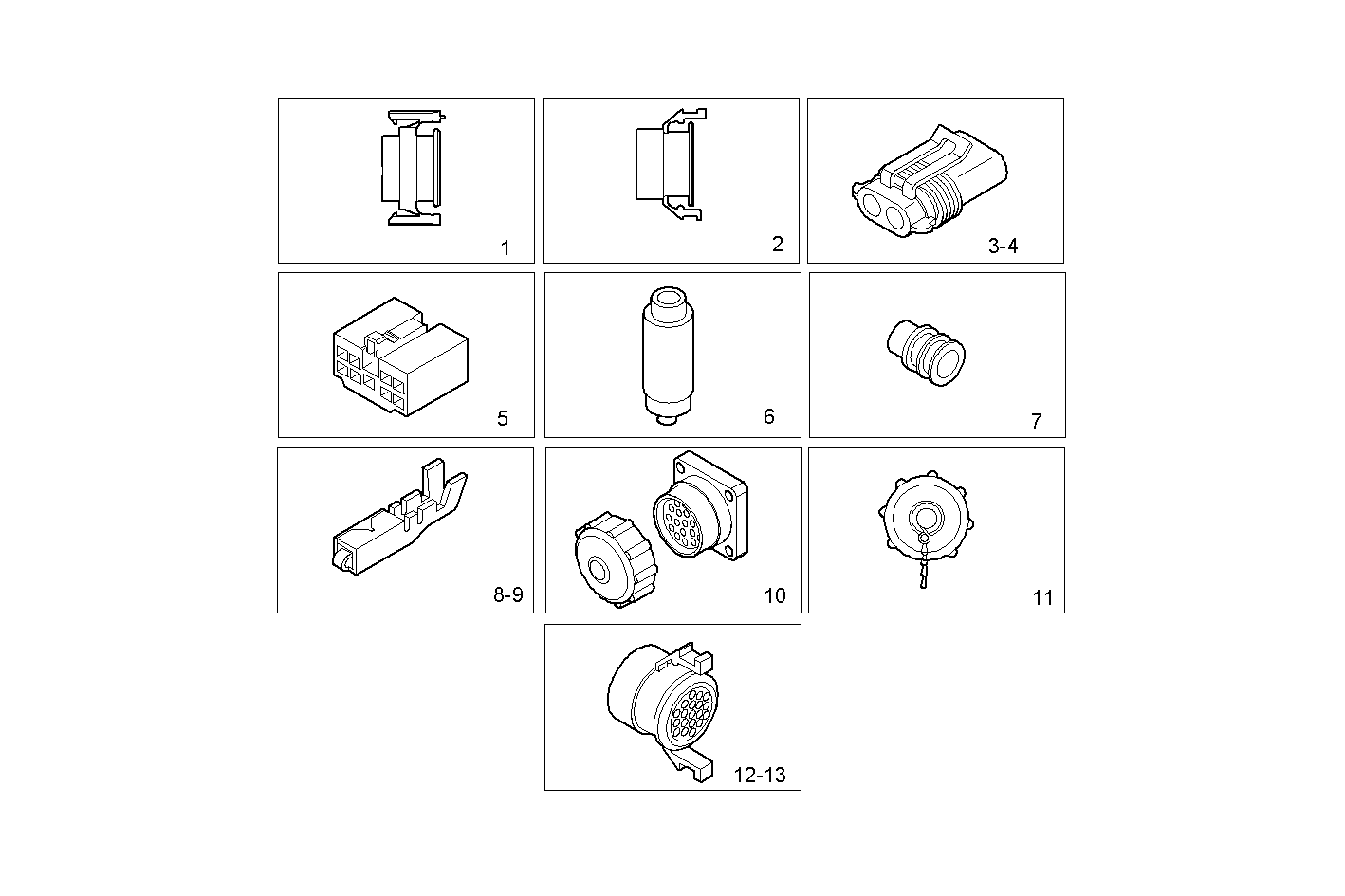 1

2

3-4

5

6

7

8-9

10

11

12-13