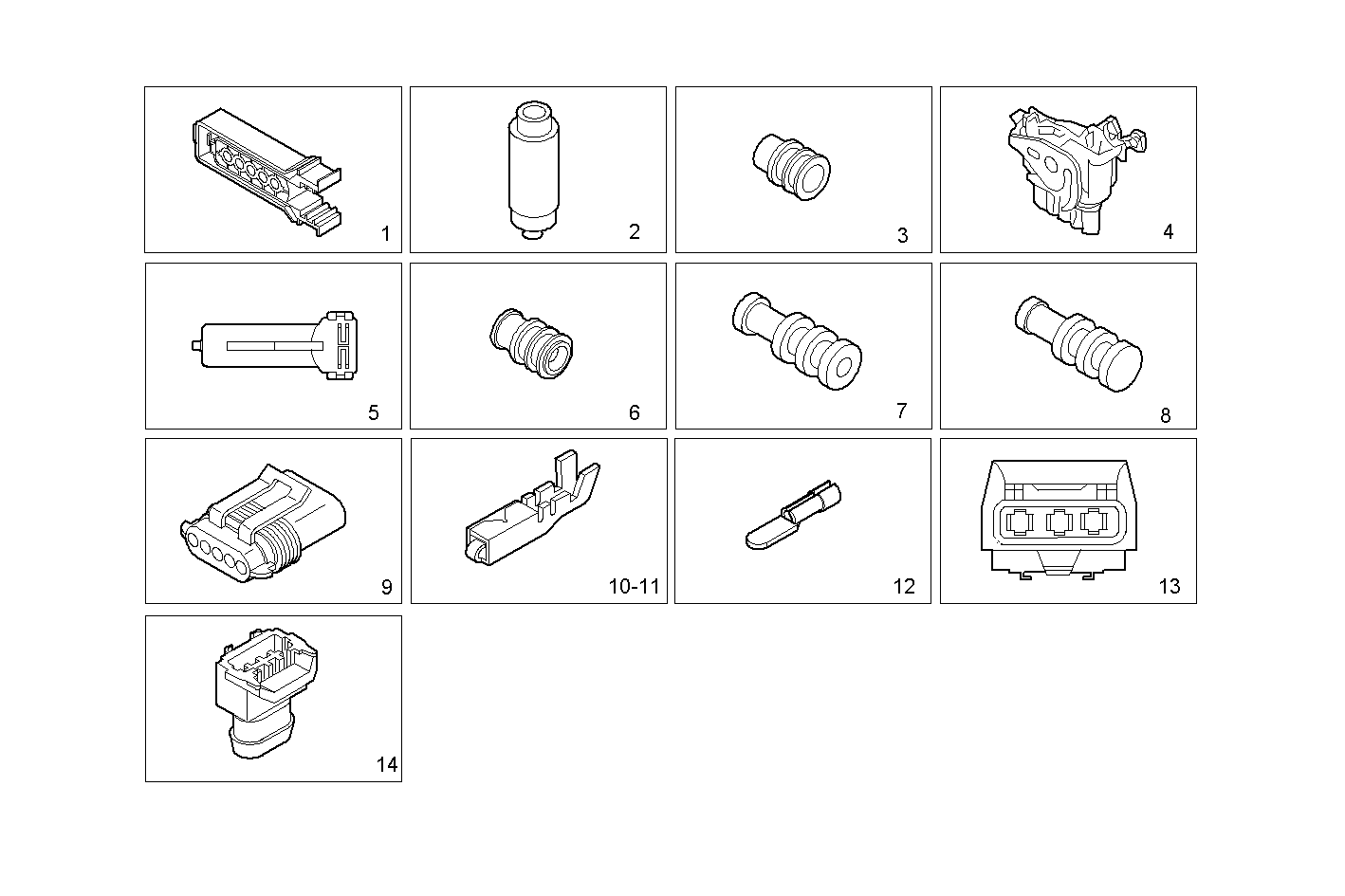 1

2

3

4

5

6

7

8

9

10-11

12

13

14