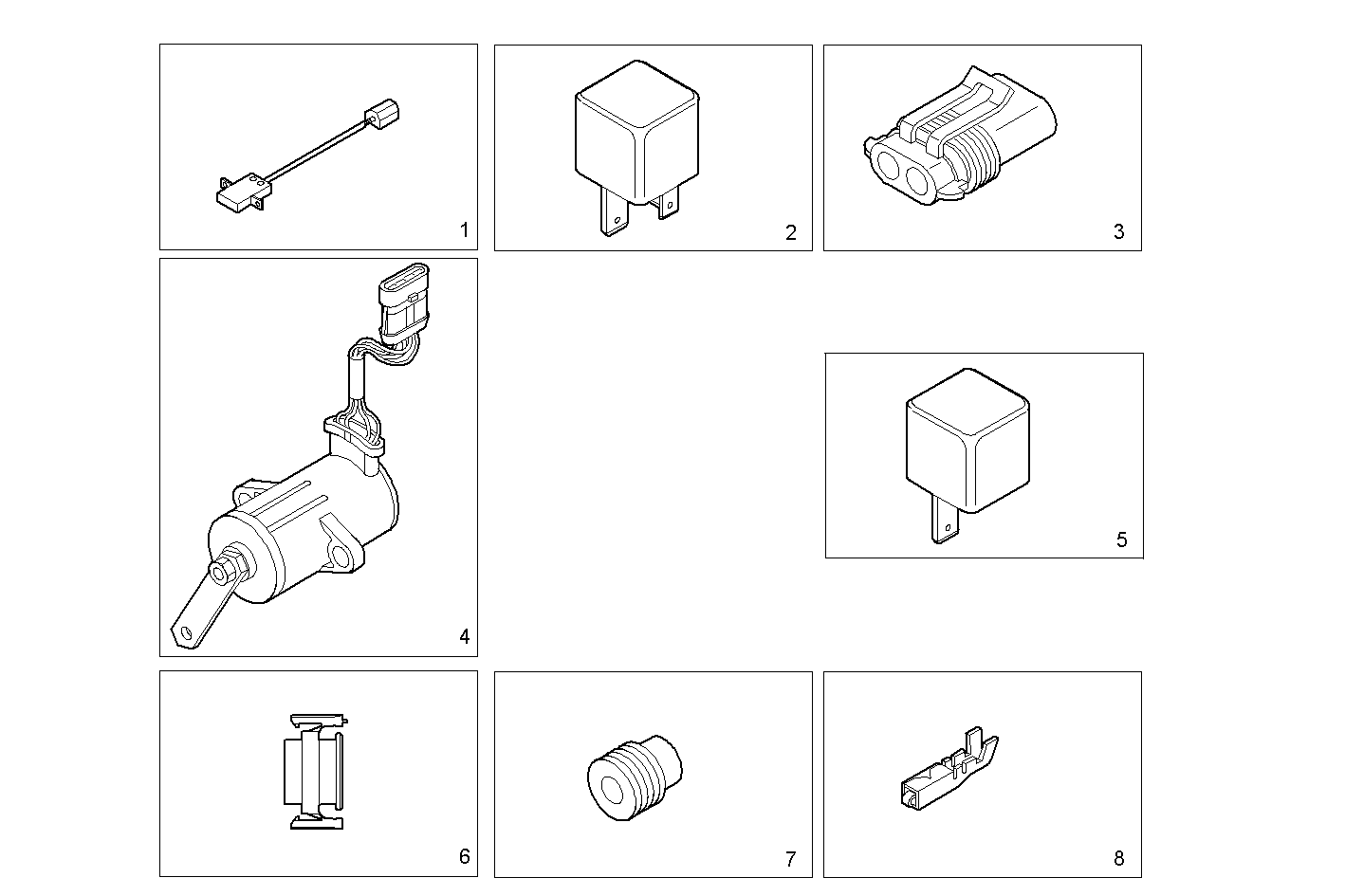 1

2

3

4

5

6

7

8