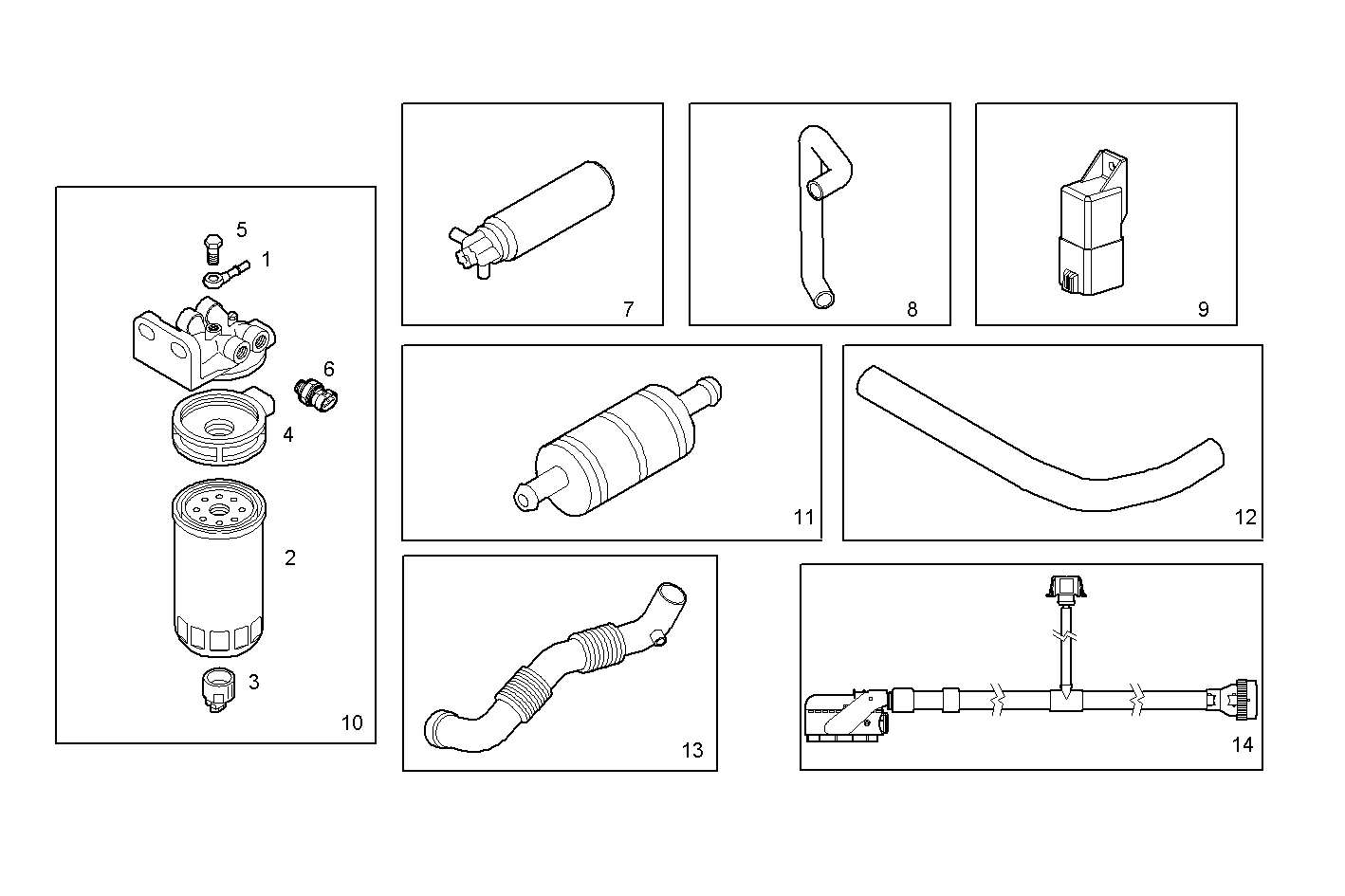 5
1
6
4
2
3
10
7
8
9
11
12
13
14