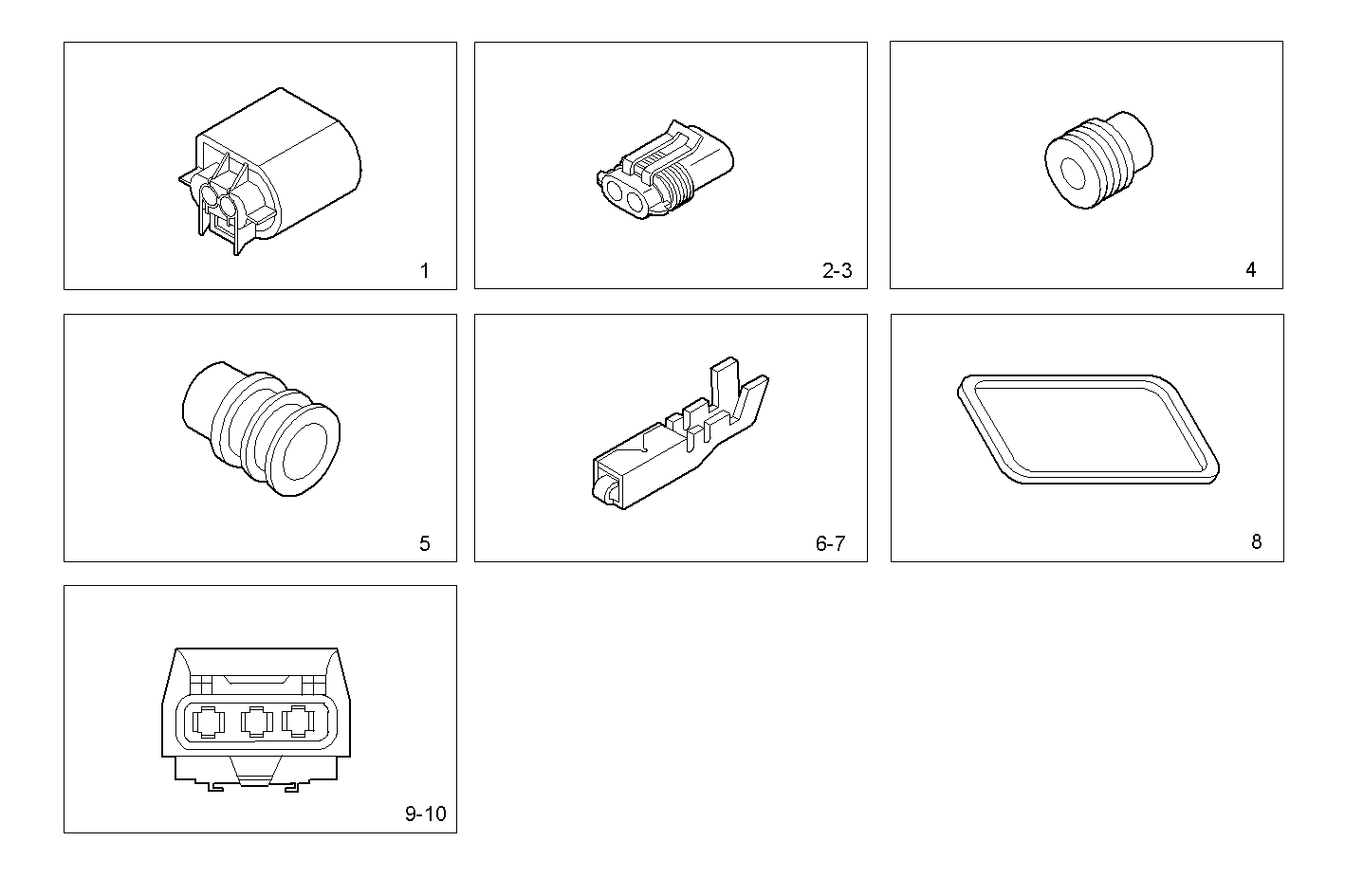 1

2-3

4

5

6-7

8

9-10