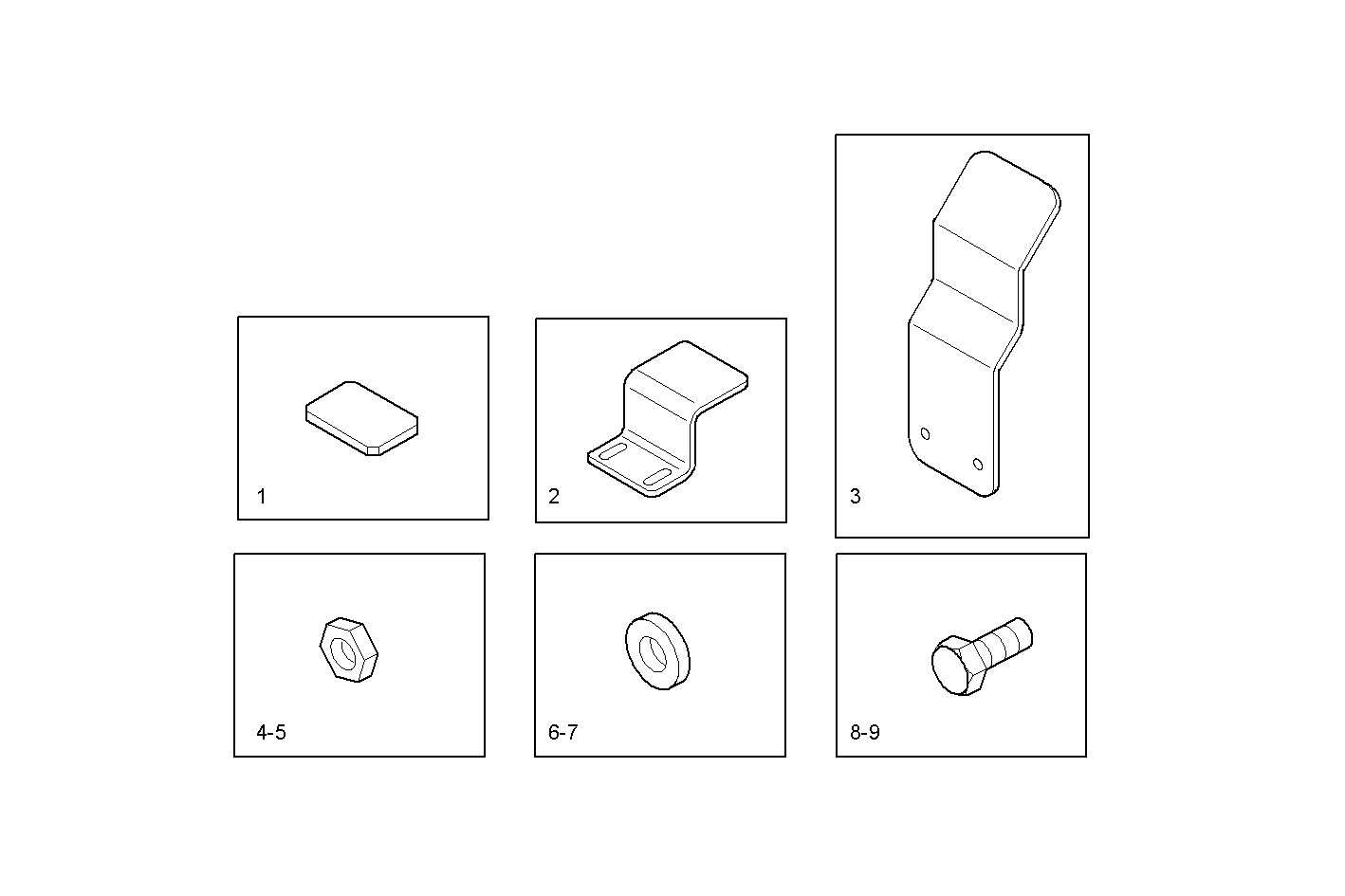 1

2

3

4-5

6-7

8-9