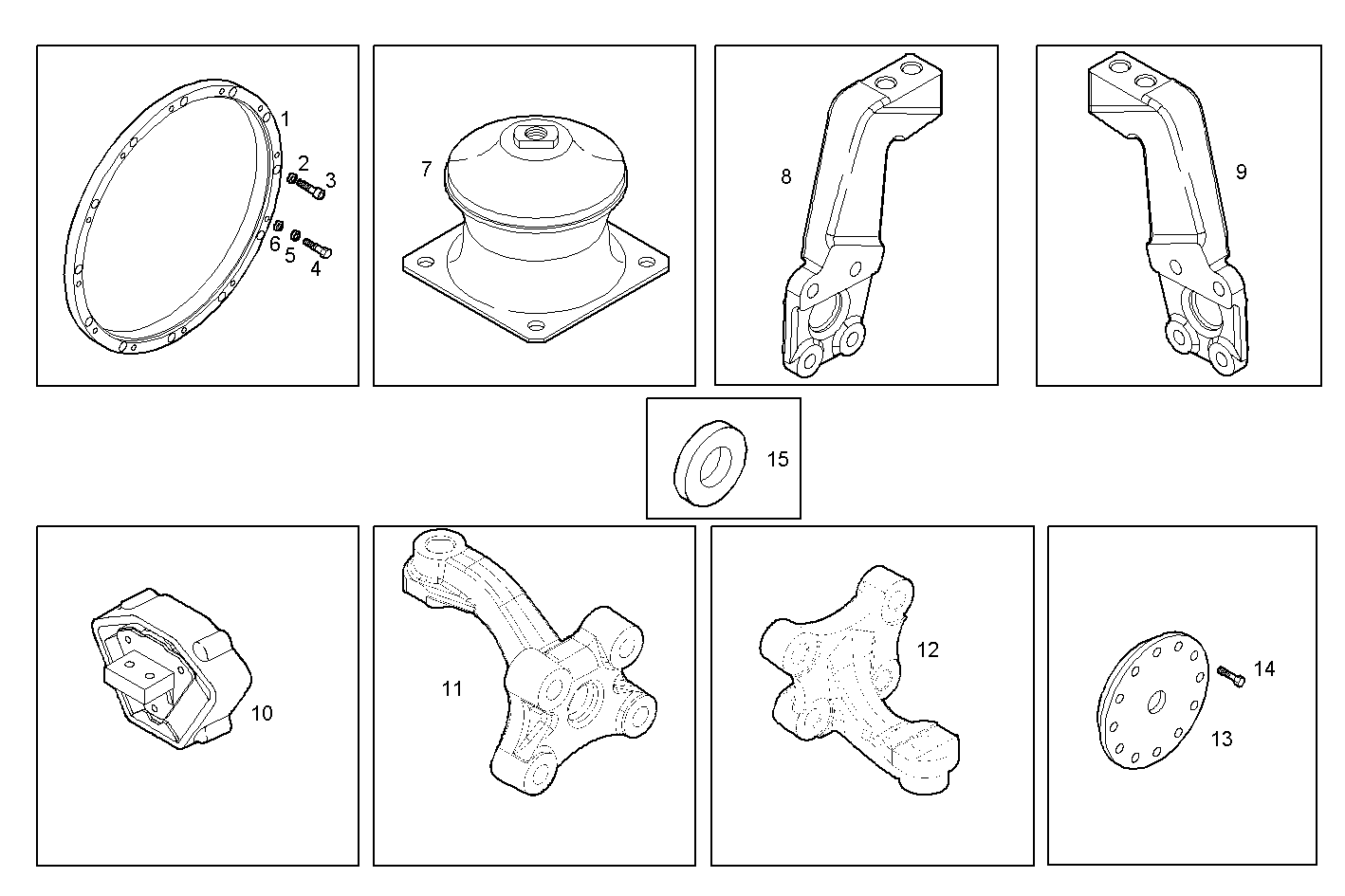 1
2
3
6
5
4
7
8
9
15
10
11
12
14
13