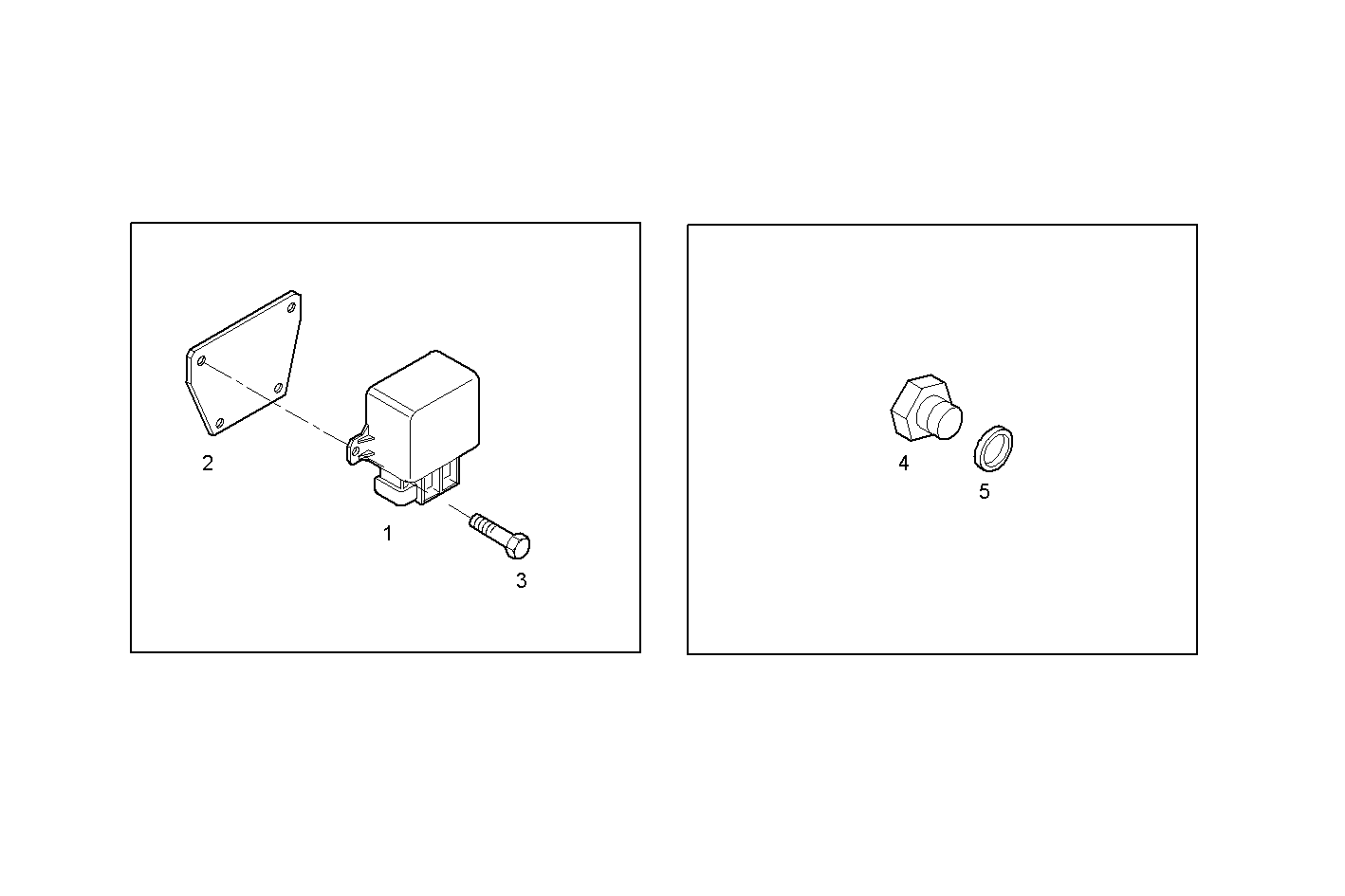 2

1

3

4

5