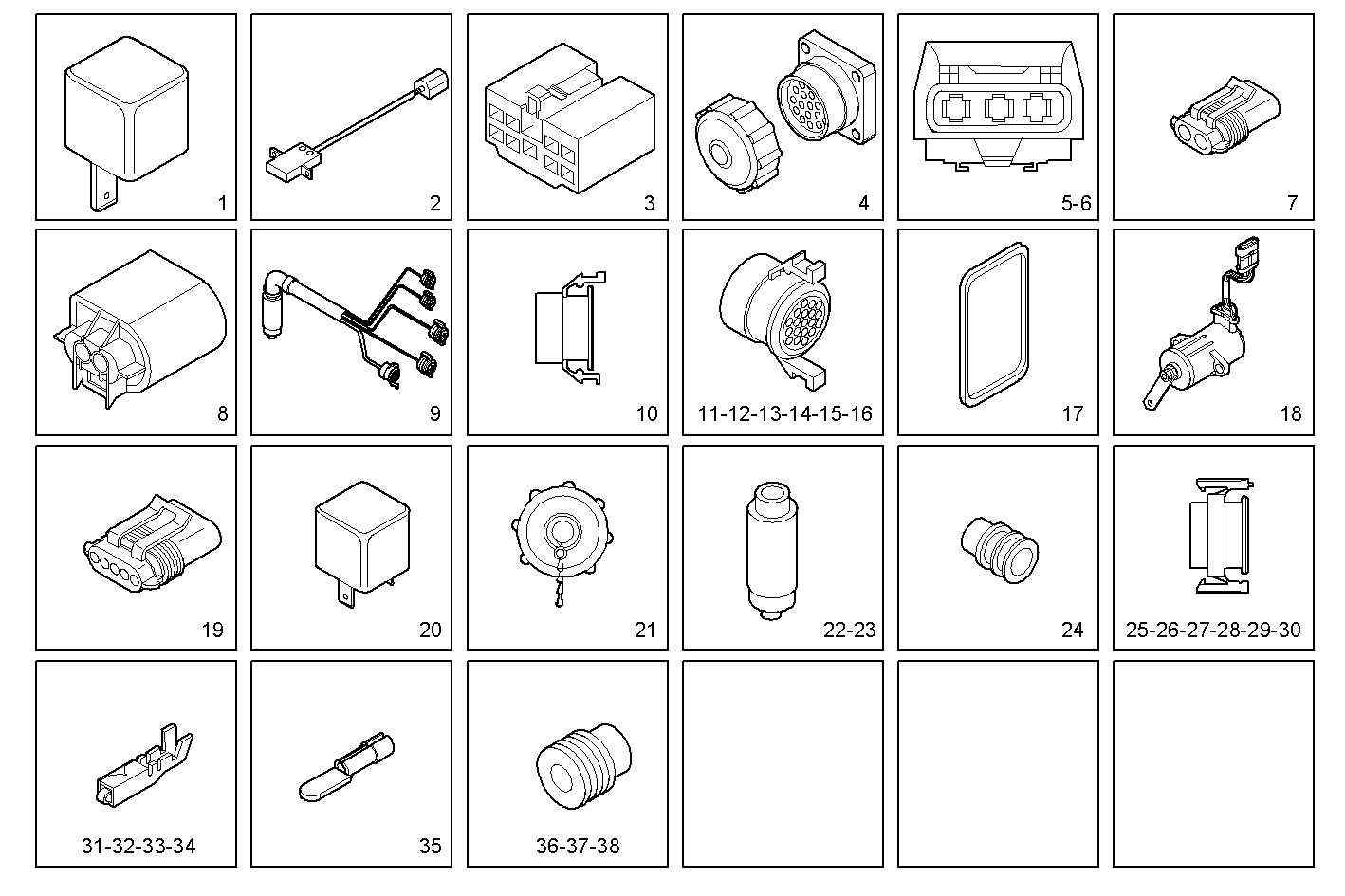 1

2

3

4

5-6

7

8

9

10

11-12-13-14-15-16

17

18

19

20

21

22-23

24

25-26-27-28-29-30

31-32-33-34

35

36-37-38