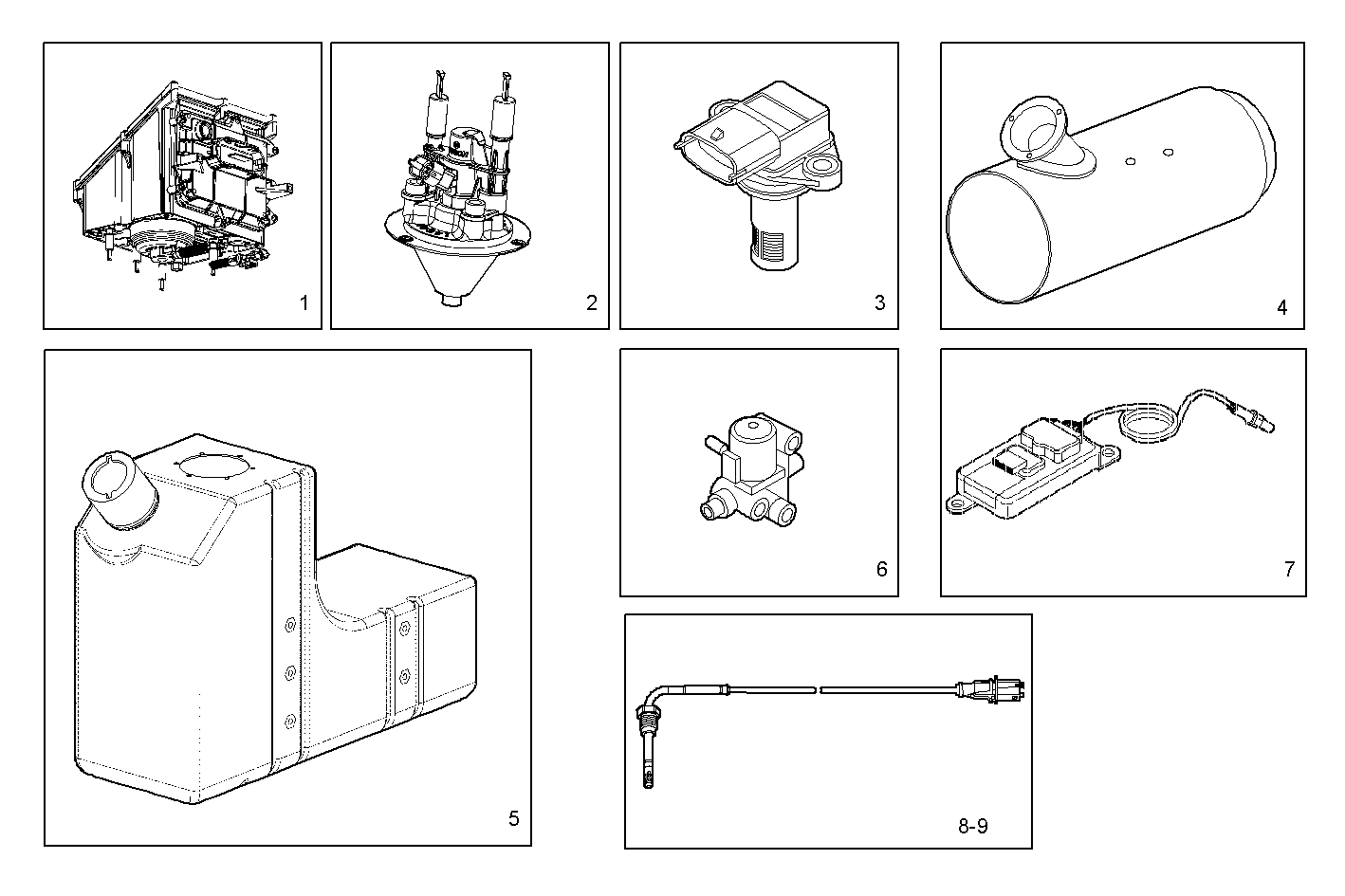 1

2

3

4

5

6

7

8-9