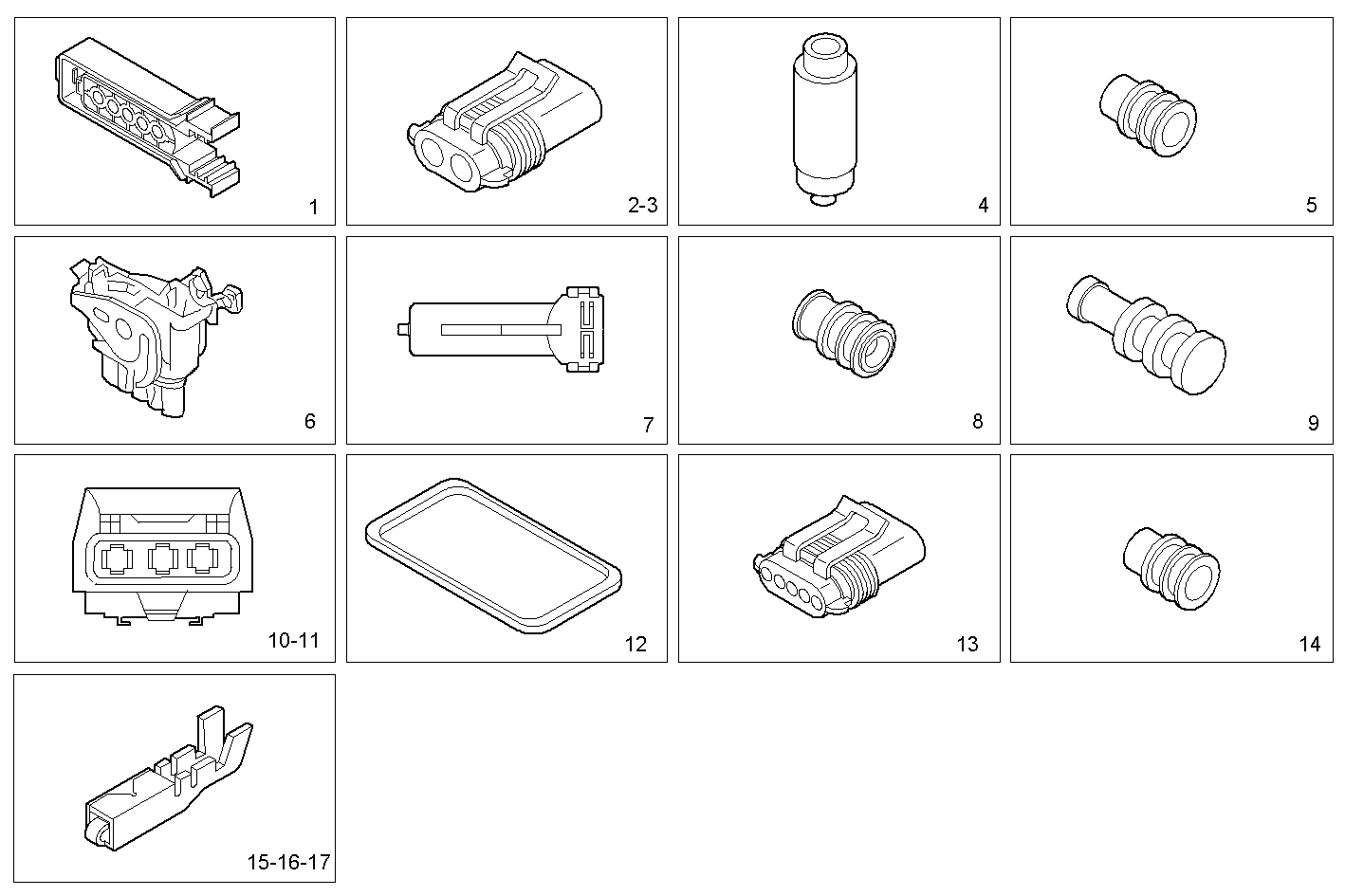 1

2-3

4

5

6

7

8

9

10-11

12

13

14

15-16-17