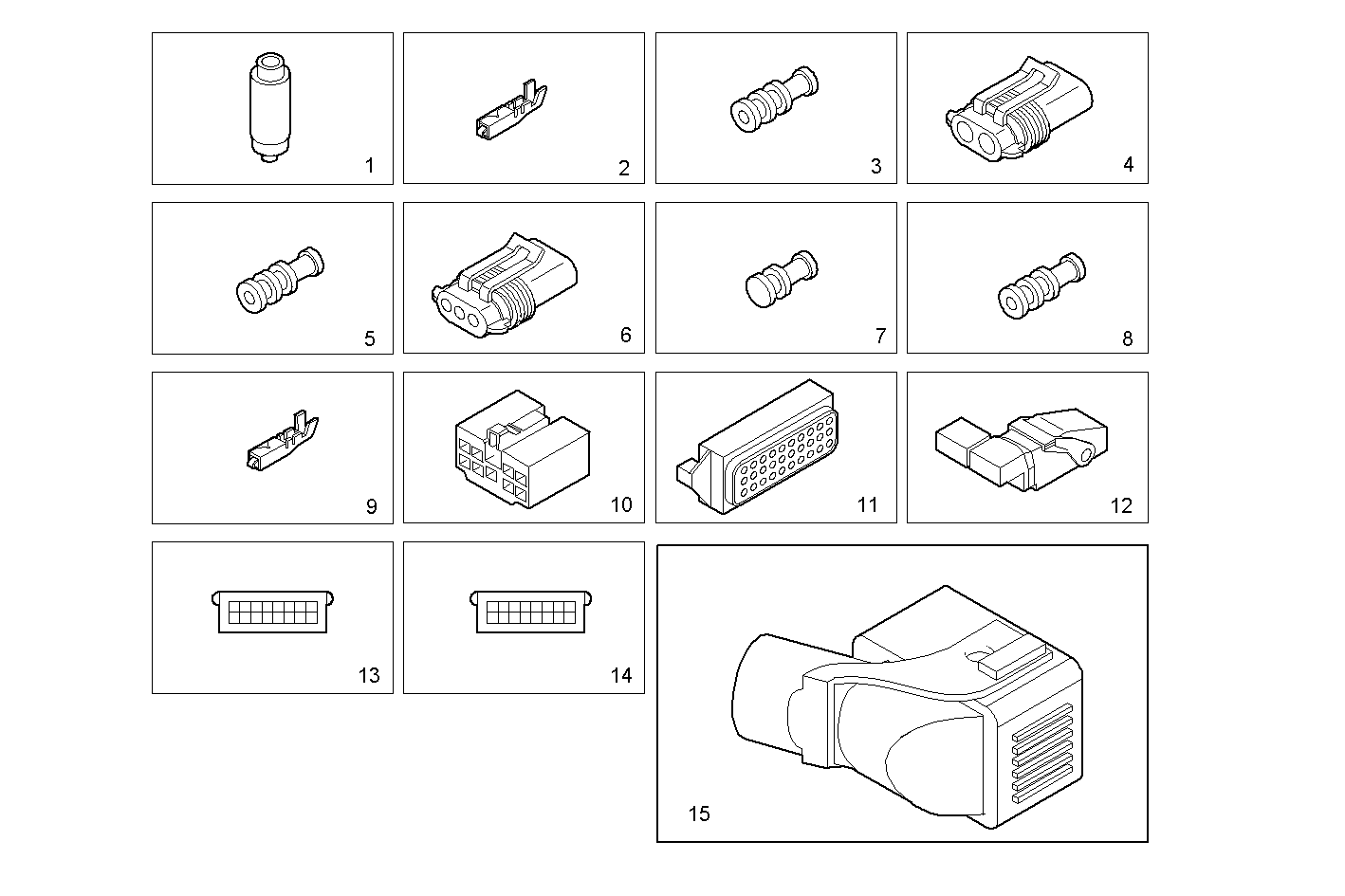 1
2
3
4
5
6
7
8
9
10
11
12
13
14
15