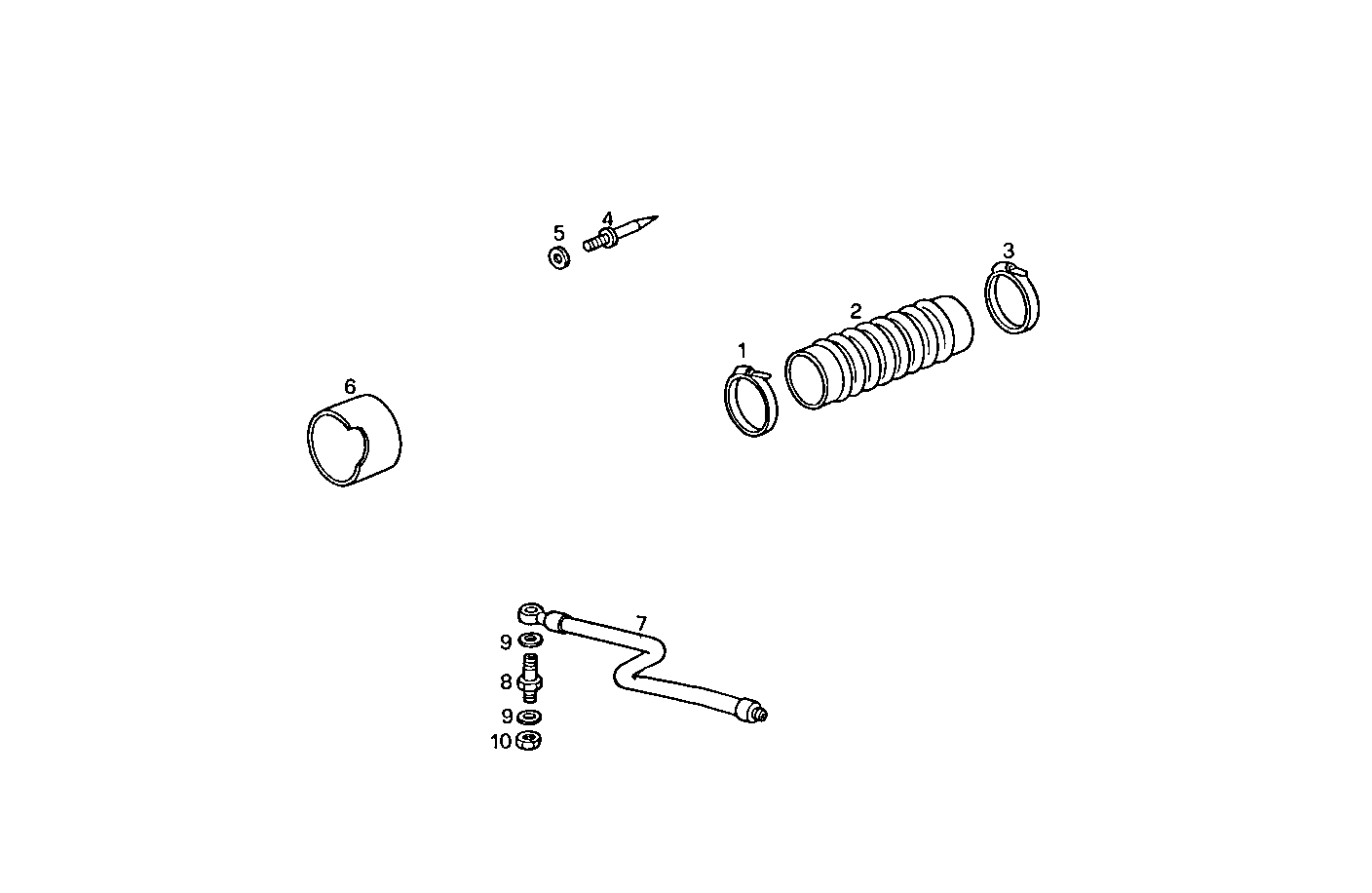 5
4
3
2
1
6
7
9
8
9
10