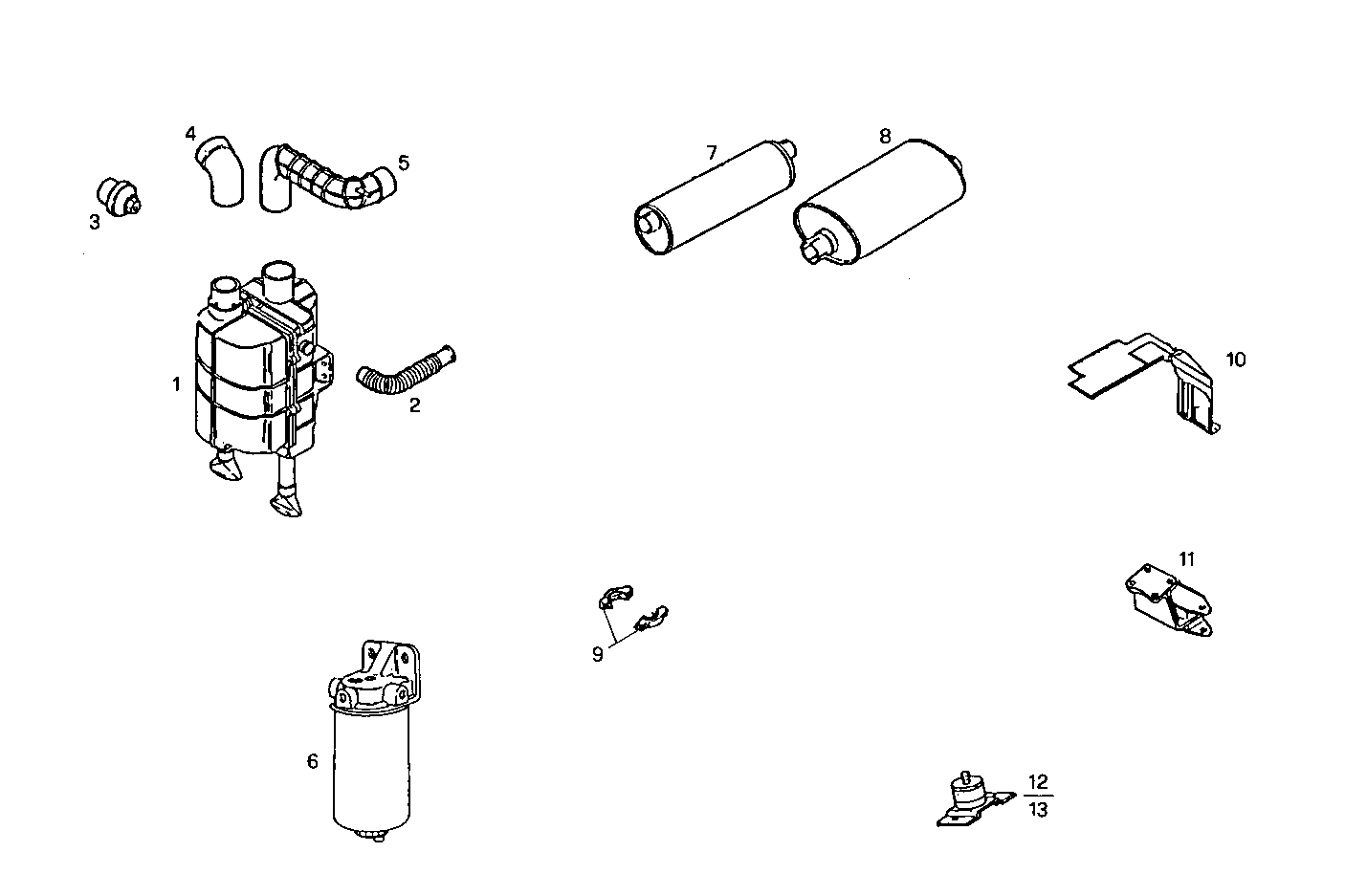 4
5
3
7
8
1
2
10
11
9
6
12
13