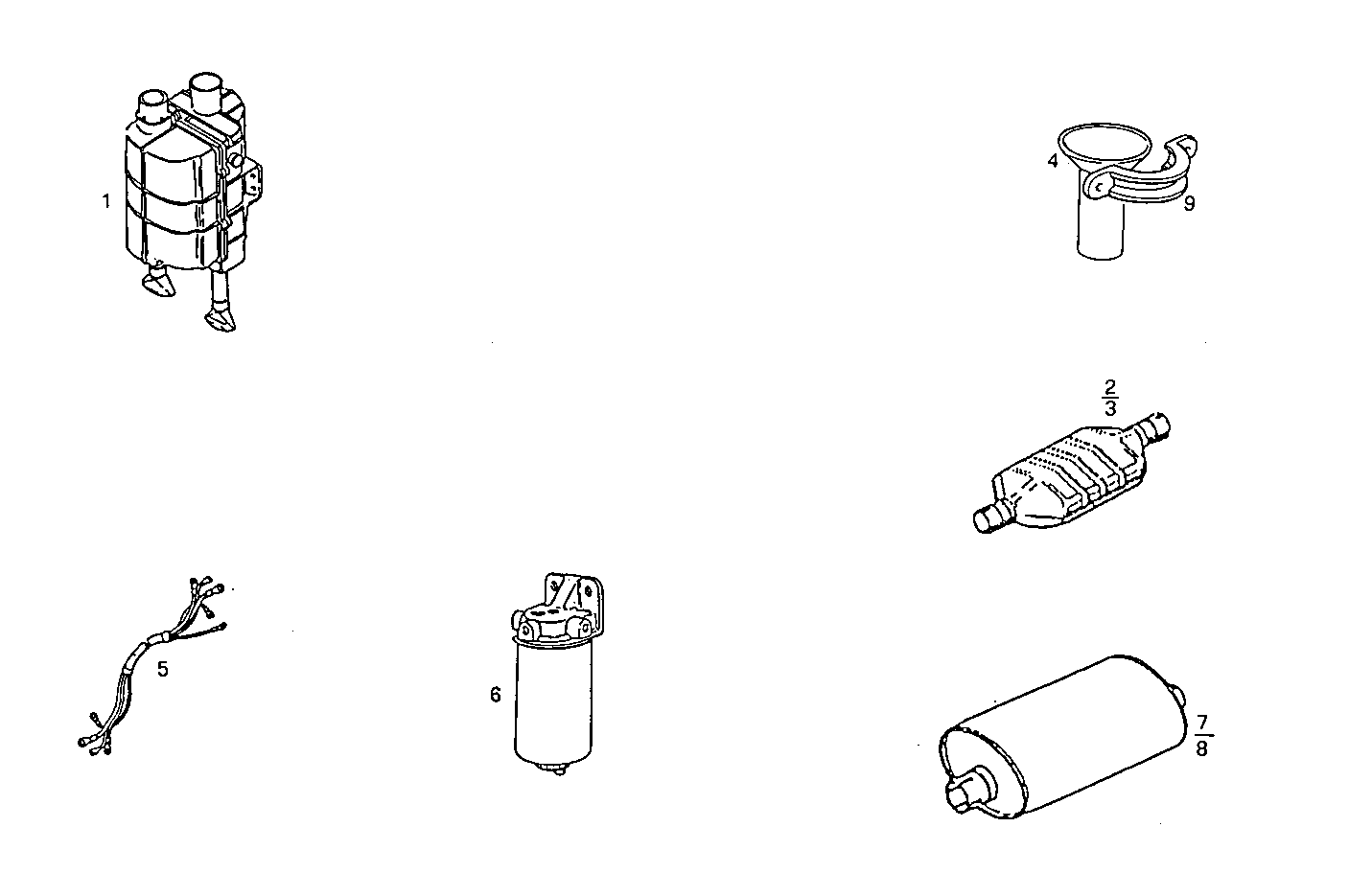 1

4

9

2
3

5

6

7
8