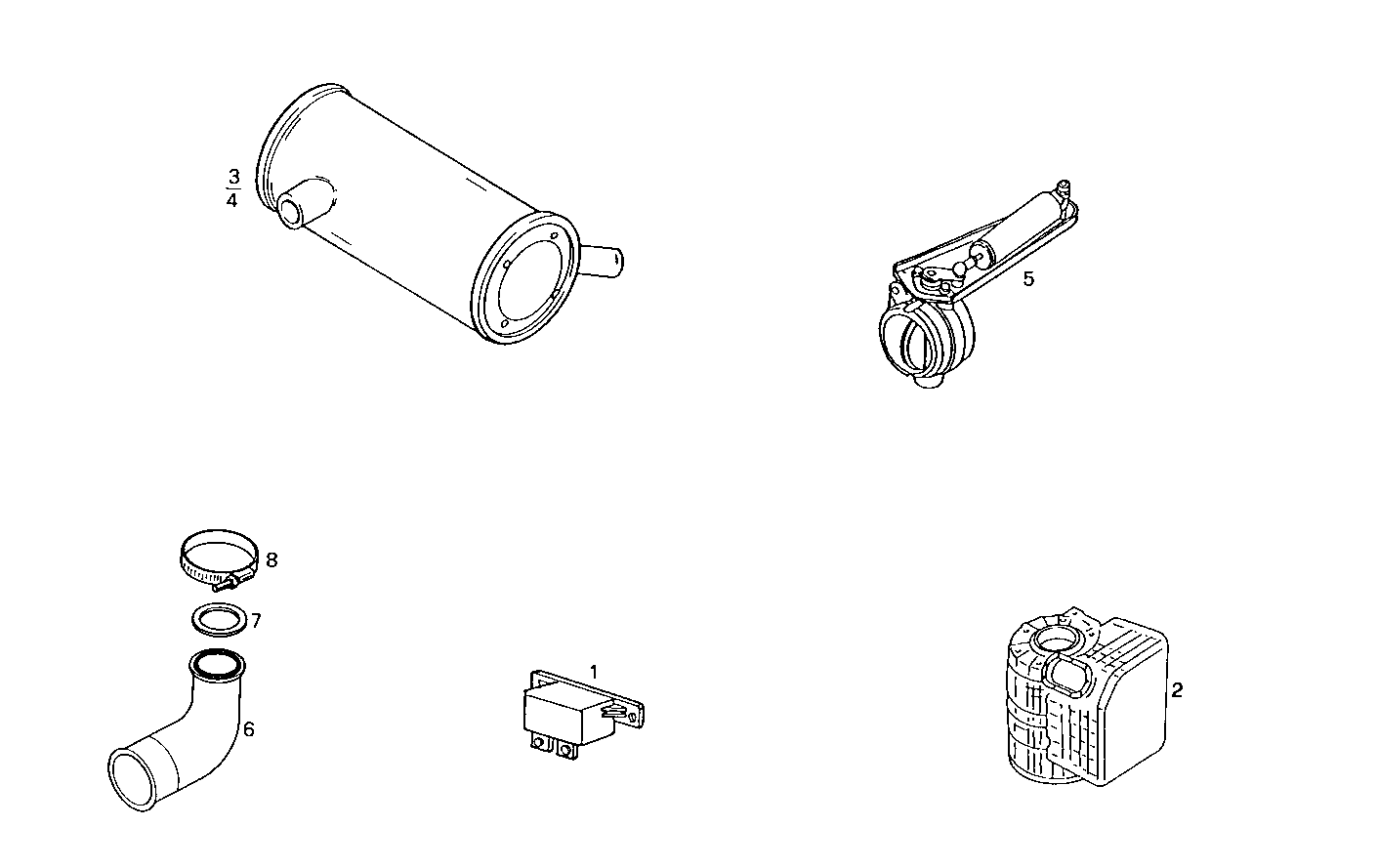 3
4

5

8

7

6

1

2