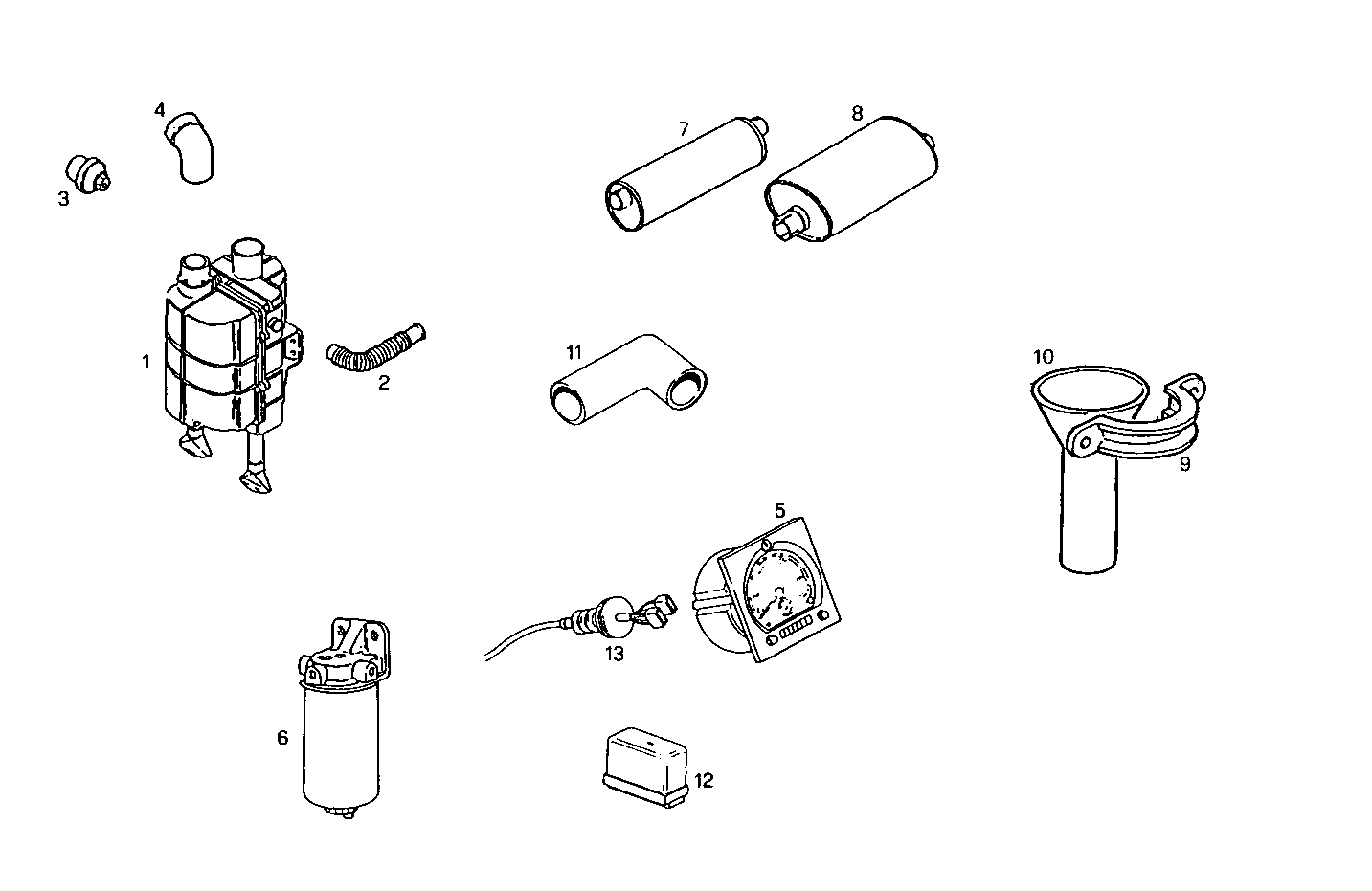 4
3
7
8
1
2
11
10
9
5
13
6
12