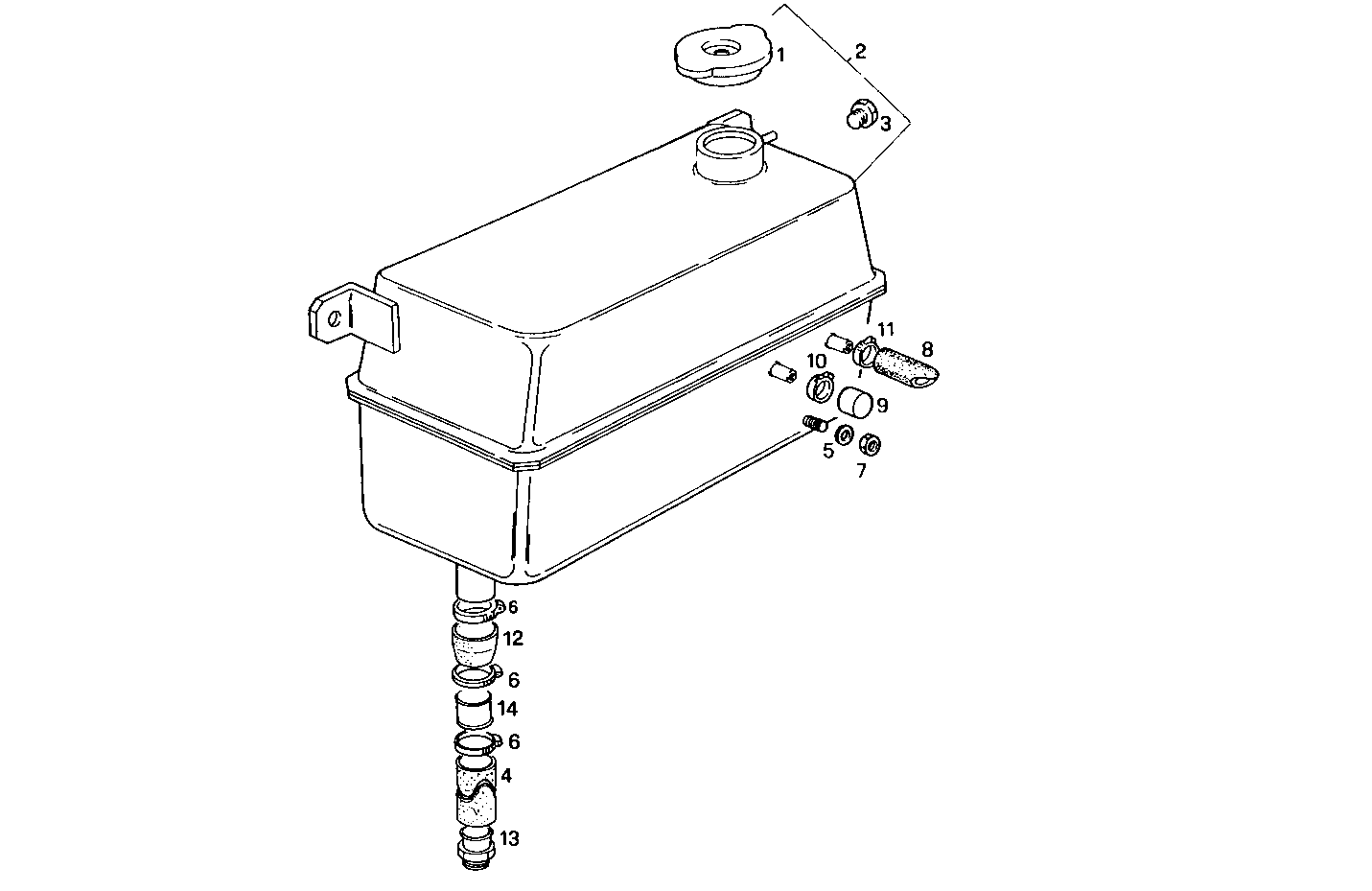 1
2
3
11
8
10
9
5
7
6
12
6
14
6
4
13